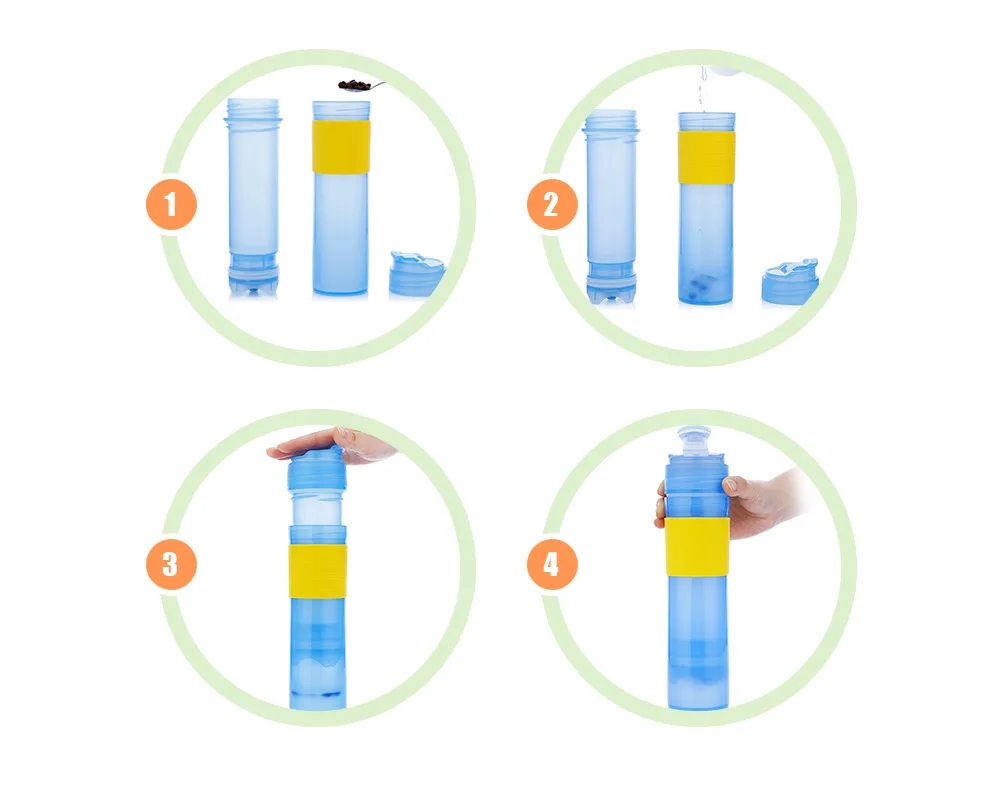 1

2

3

4