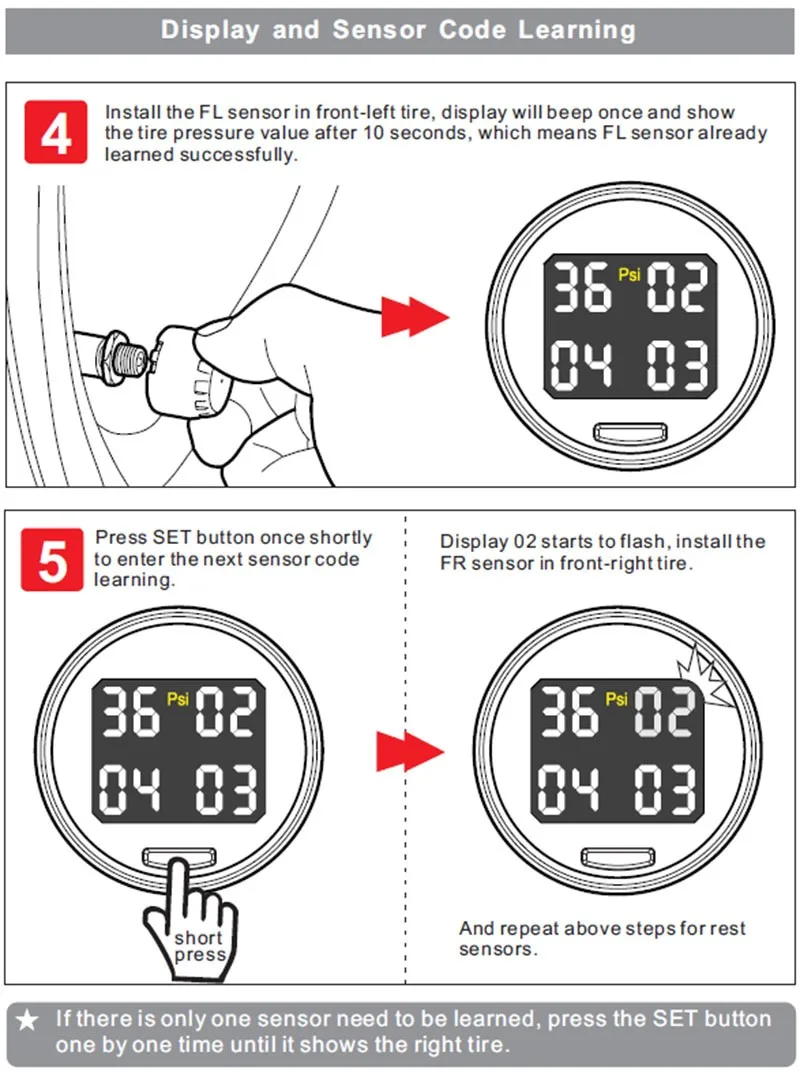 Display and Sensor Code Learning

4 Install the FL sensor in front-left tire, display will beep once and show the tire pressure value after 10 seconds, which means FL sensor already learned successfully.

36 Psi 02
04 03

5 Press SET button once shortly to enter the next sensor code learning.

36 Psi 02
04 03

short press

Display 02 starts to flash, install the FR sensor in front-right tire.

36 Psi 02
04 03

And repeat above steps for rest sensors.

★ If there is only one sensor need to be learned, press the SET button one by one time until it shows the right tire.