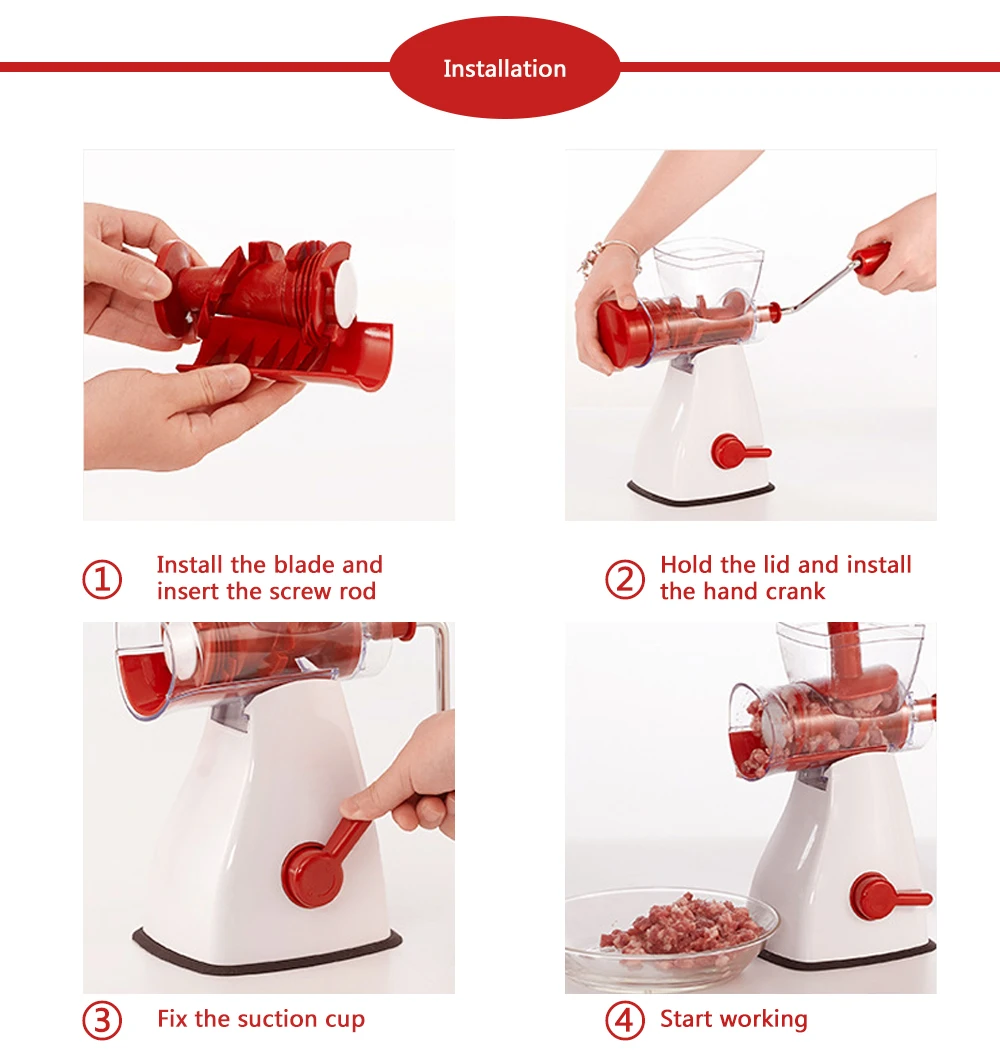 Installation

① Install the blade and insert the screw rod

② Hold the lid and install the hand crank

③ Fix the suction cup

④ Start working