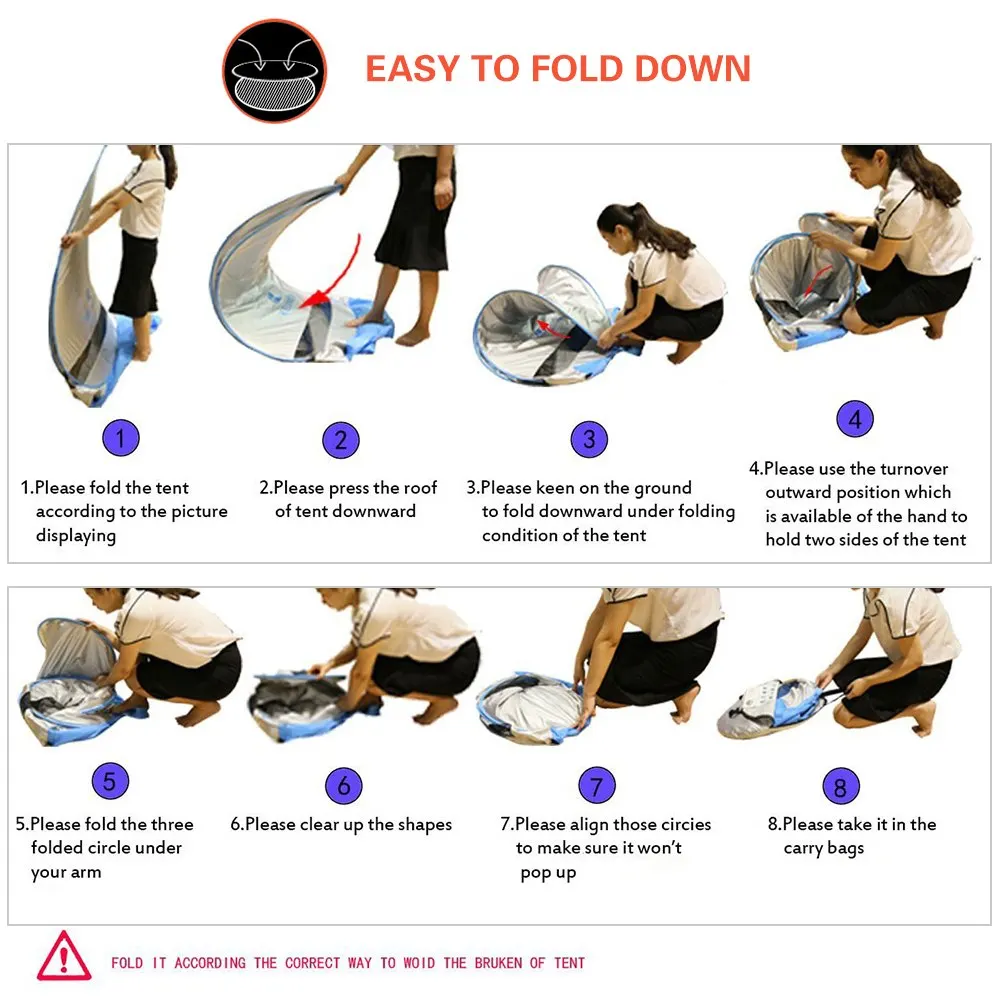 EASY TO FOLD DOWN

1

1.Please fold the tent according to the picture displaying

2

2.Please press the roof of tent downward

3

3.Please keen on the ground to fold downward under folding condition of the tent

4

4.Please use the turnover outward position which is available of the hand to hold two sides of the tent

5

5.Please fold the three folded circle under your arm

6

6.Please clear up the shapes

7

7.Please align those circies to make sure it won't pop up

8

8.Please take it in the carry bags

FOLD IT ACCORDING THE CORRECT WAY TO WOID THE BRUKEN OF TENT