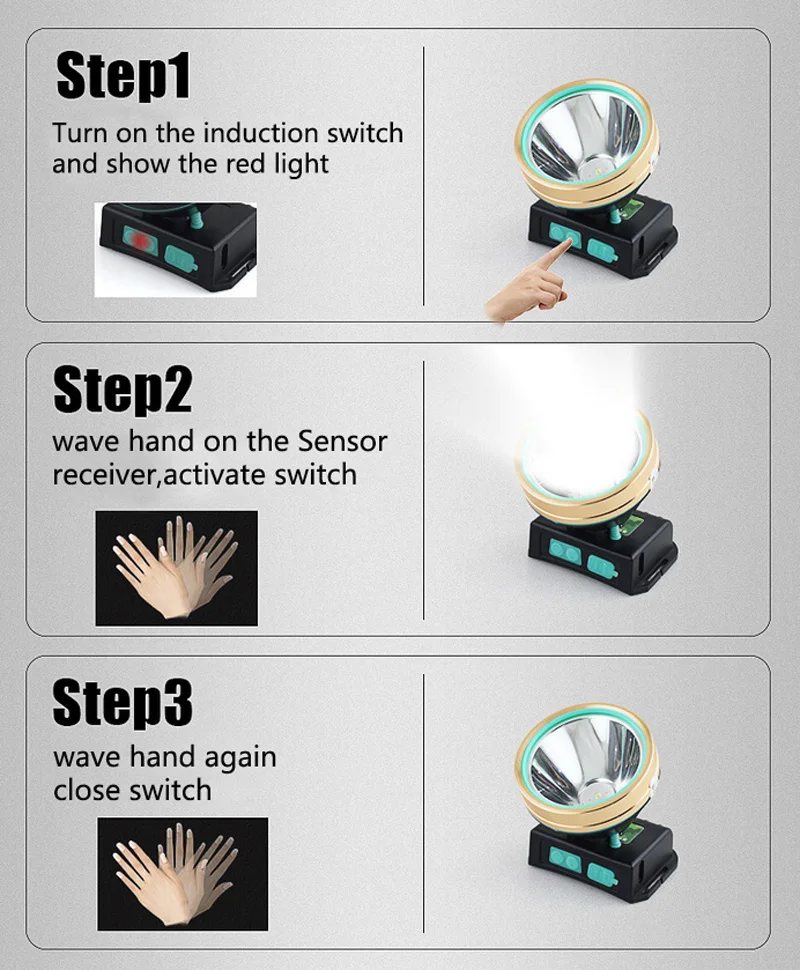 Step1

Turn on the induction switch and show the red light

Step2

wave hand on the Sensor receiver,activate switch

Step3

wave hand again close switch