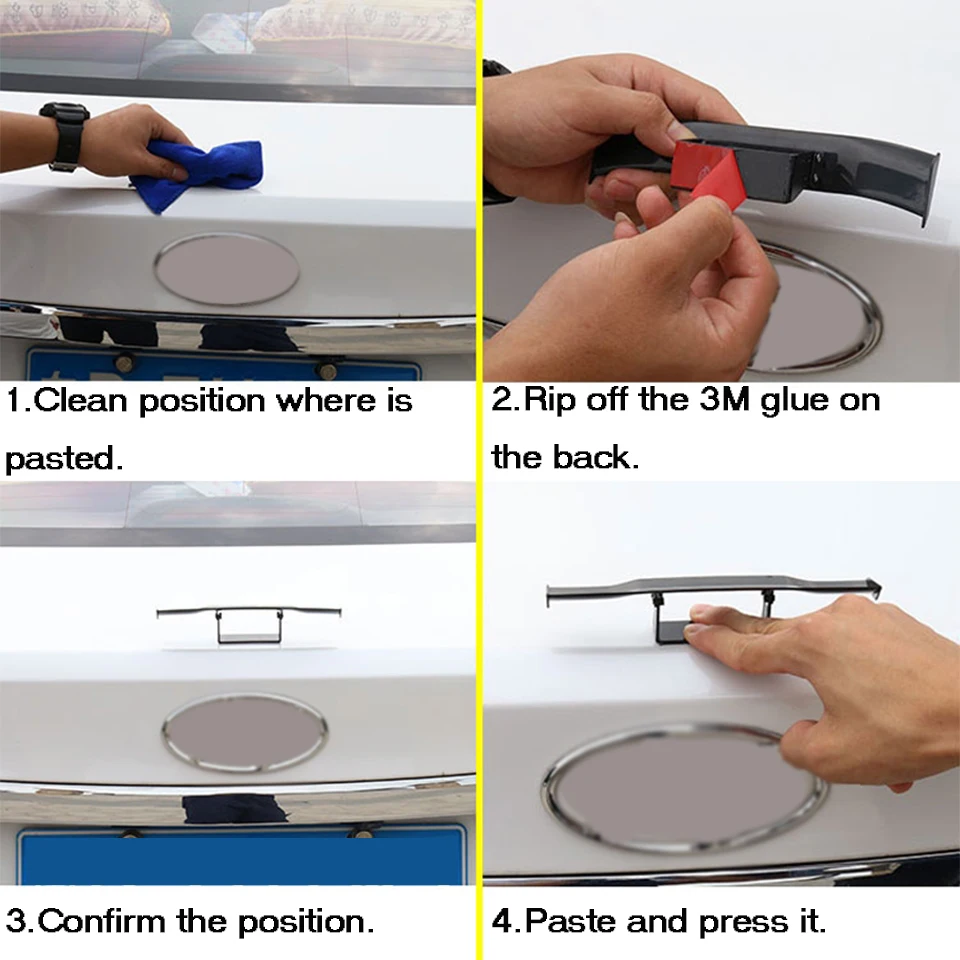 1.Clean position where is pasted.

2.Rip off the 3M glue on the back.

3.Confirm the position.

4.Paste and press it.