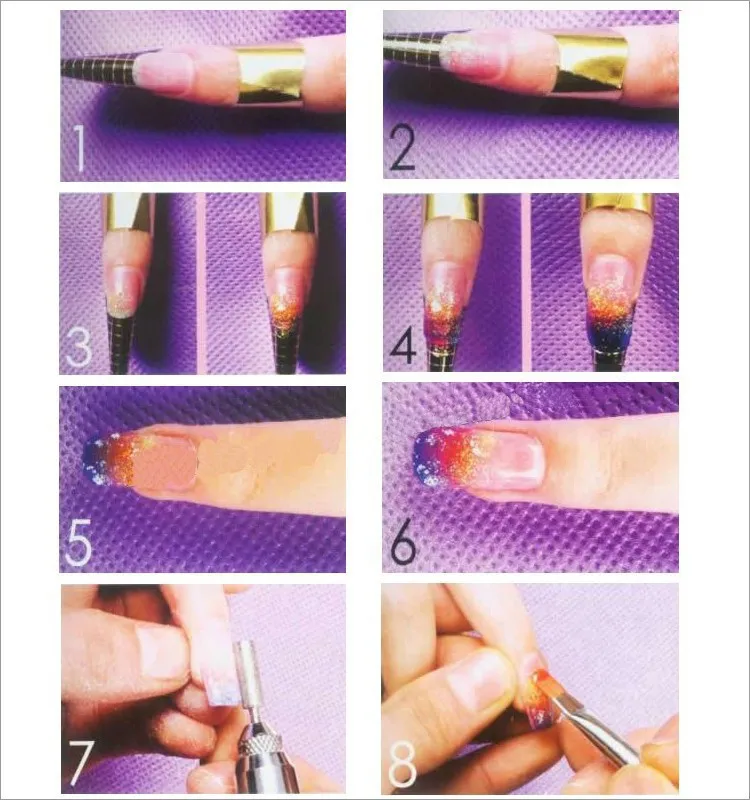 1

2

3

4

5

6

7

8