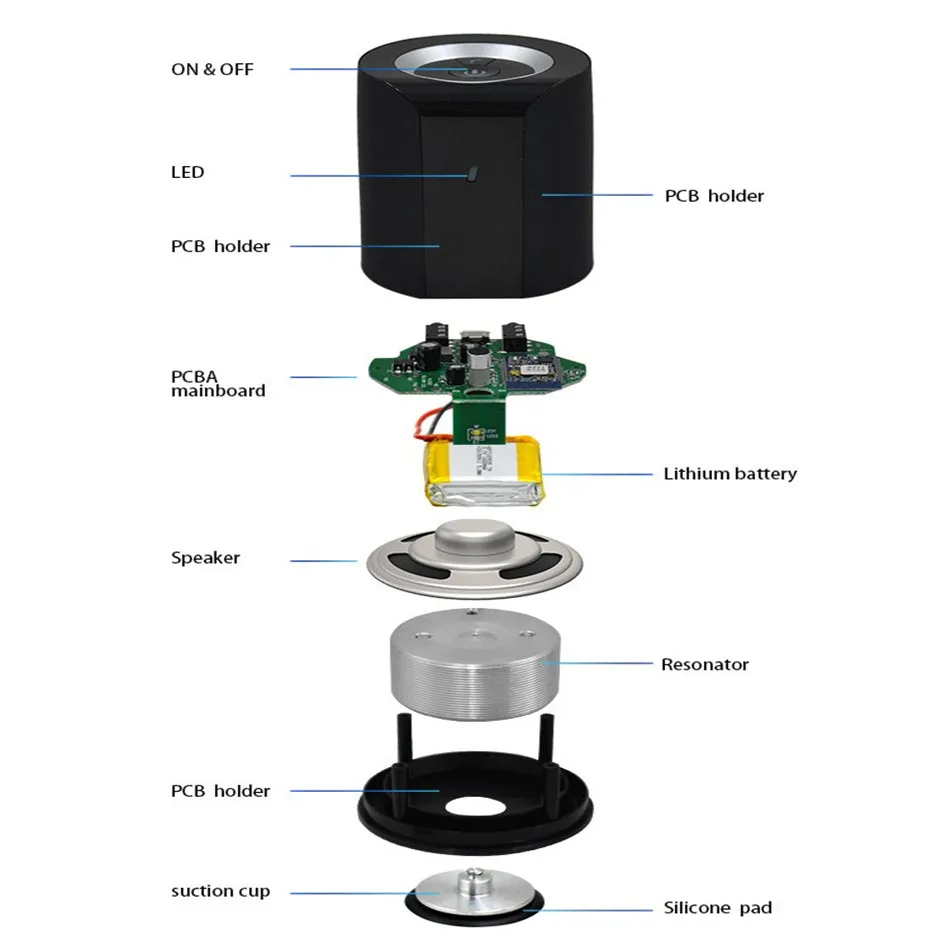 ON & OFF

LED

PCB holder

PCB holder

PCBA mainboard

Lithium battery

Speaker

Resonator

PCB holder

suction cup

Silicone pad