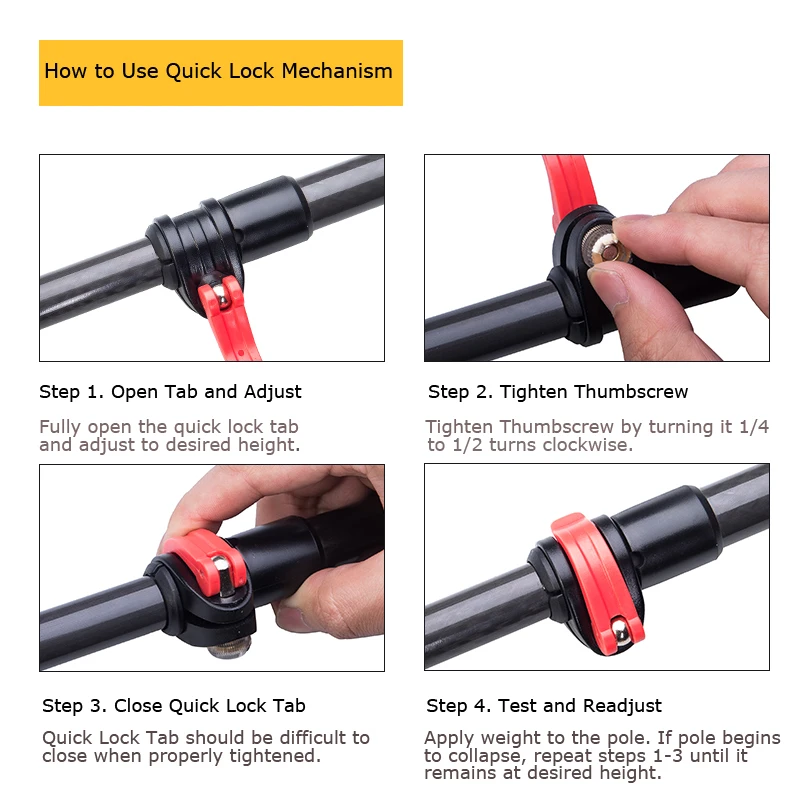 How to Use Quick Lock Mechanism

Step 1. Open Tab and Adjust

Fully open the quick lock tab and adjust to desired height.

Step 2. Tighten Thumbscrew

Tighten Thumbscrew by turning it 1/4 to 1/2 turns clockwise.

Step 3. Close Quick Lock Tab

Quick Lock Tab should be difficult to close when properly tightened.

Step 4. Test and Readjust

Apply weight to the pole. If pole begins to collapse, repeat steps 1-3 until it remains at desired height.