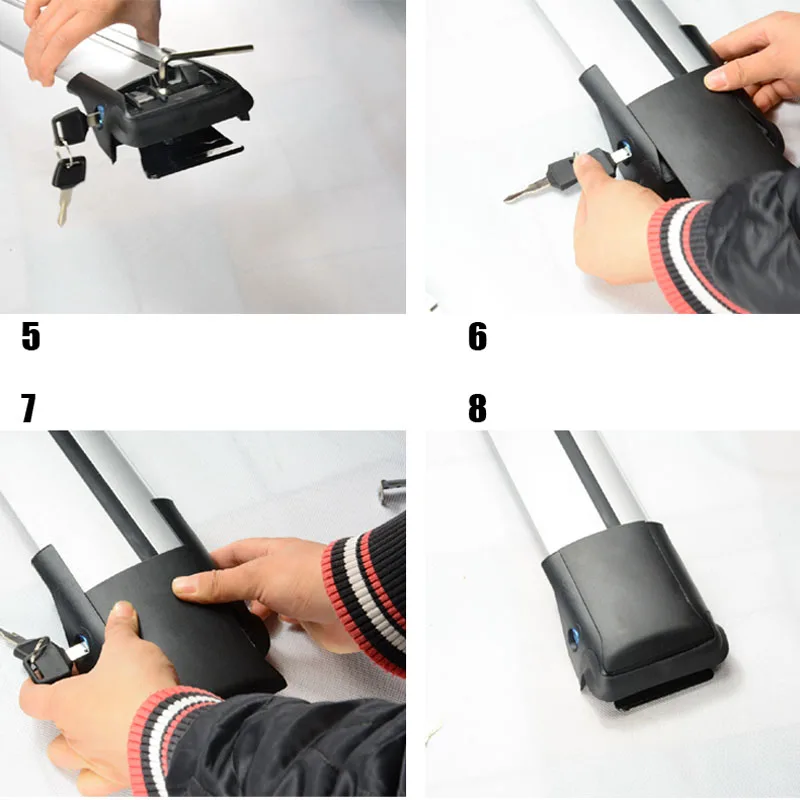 5

6

7

8