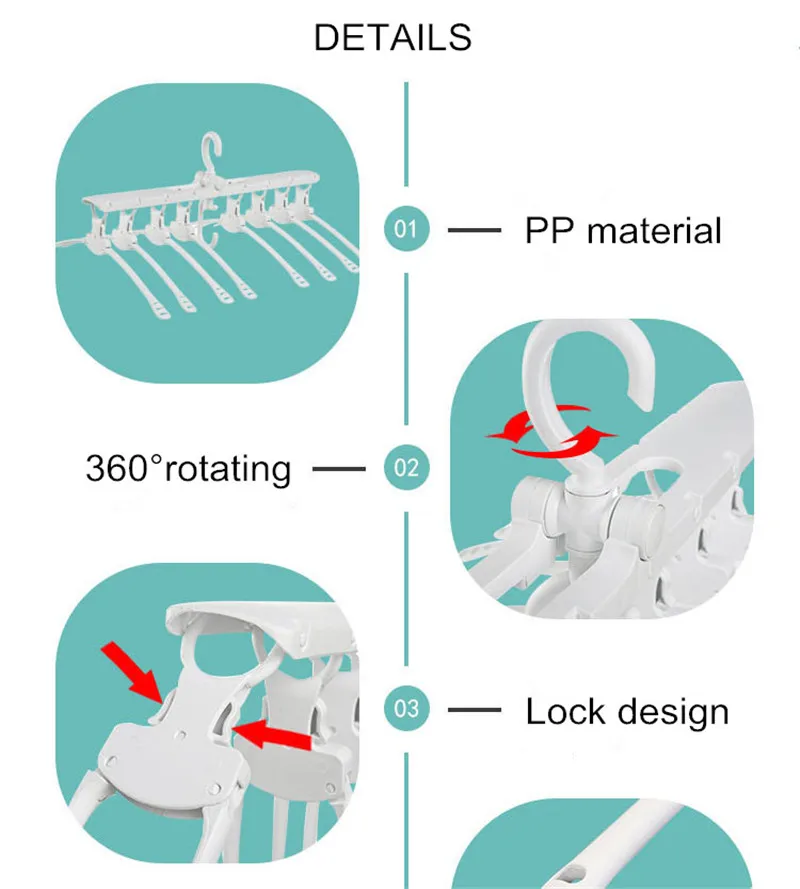 DETAILS

01 — PP material

360°rotating — 02

03 — Lock design