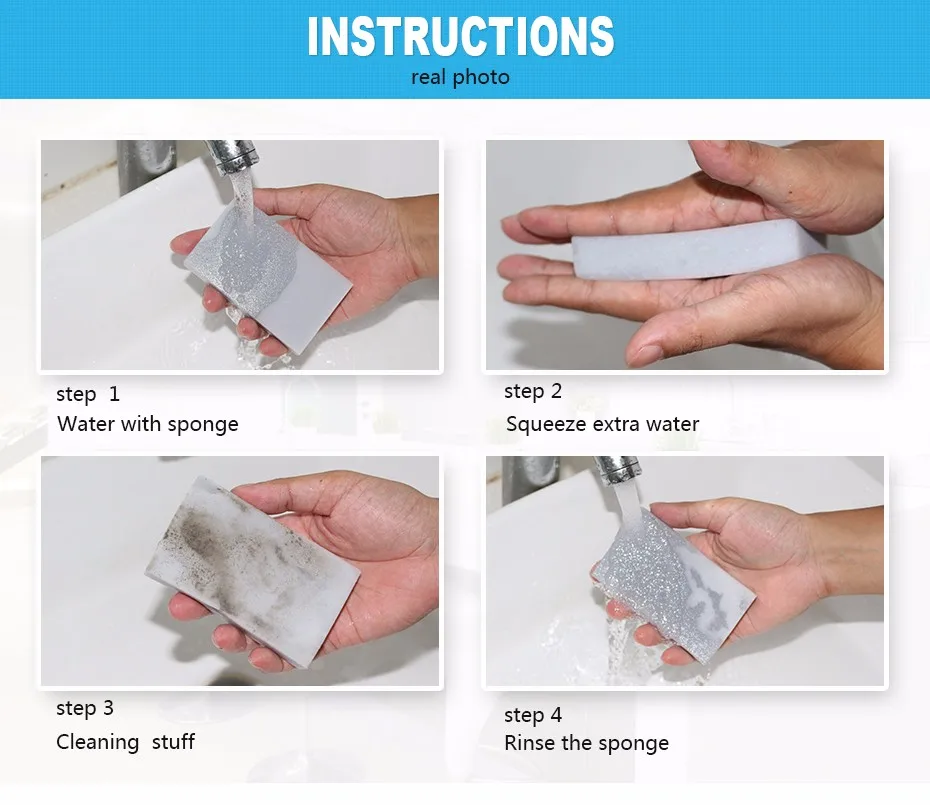 INSTRUCTIONS
real photo

step 1
Water with sponge

step 2
Squeeze extra water

step 3
Cleaning stuff

step 4
Rinse the sponge