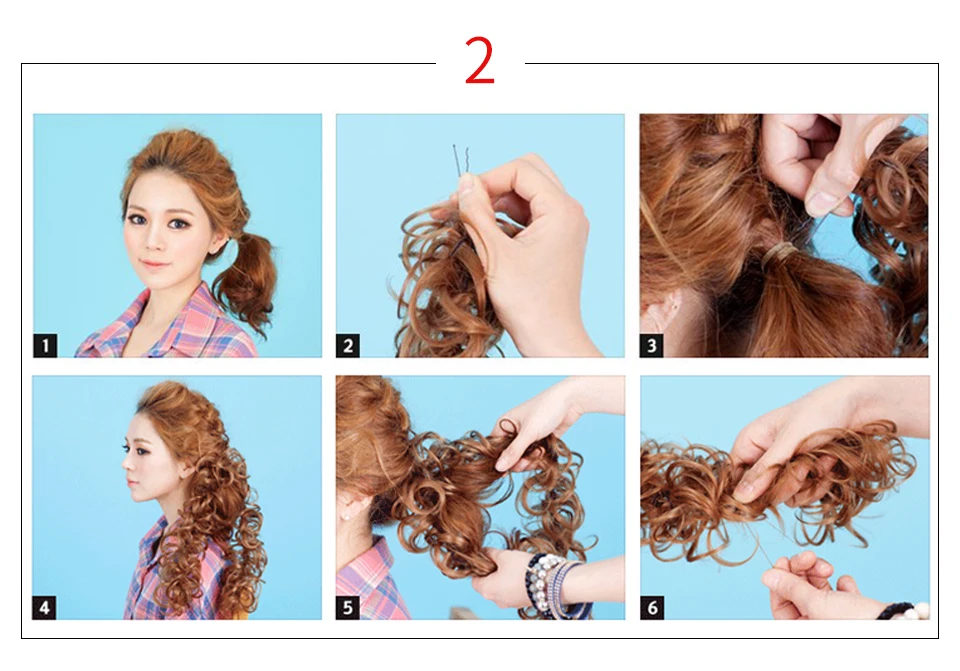 2

1

2

3

4

5

6