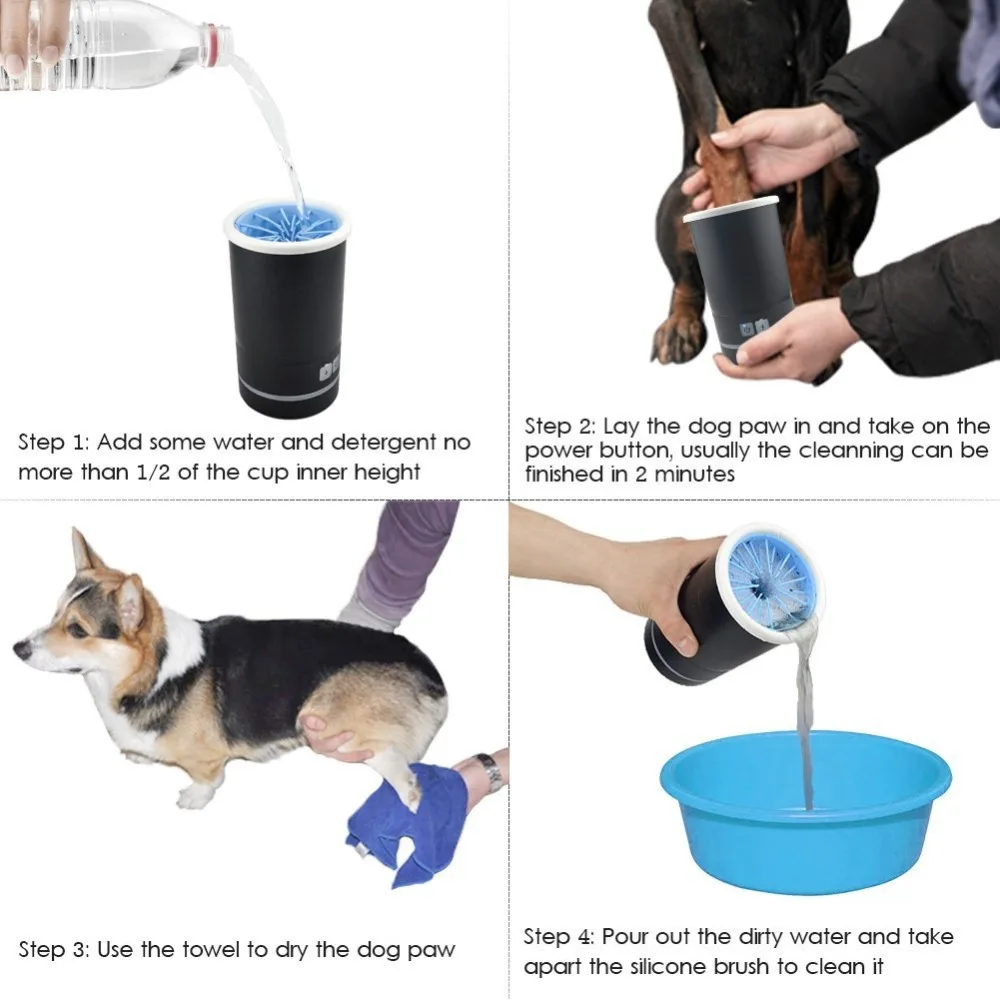 Step 1: Add some water and detergent no more than 1/2 of the cup inner height

Step 2: Lay the dog paw in and take on the power button, usually the cleanning can be finished in 2 minutes

Step 3: Use the towel to dry the dog paw

Step 4: Pour out the dirty water and take apart the silicone brush to clean it