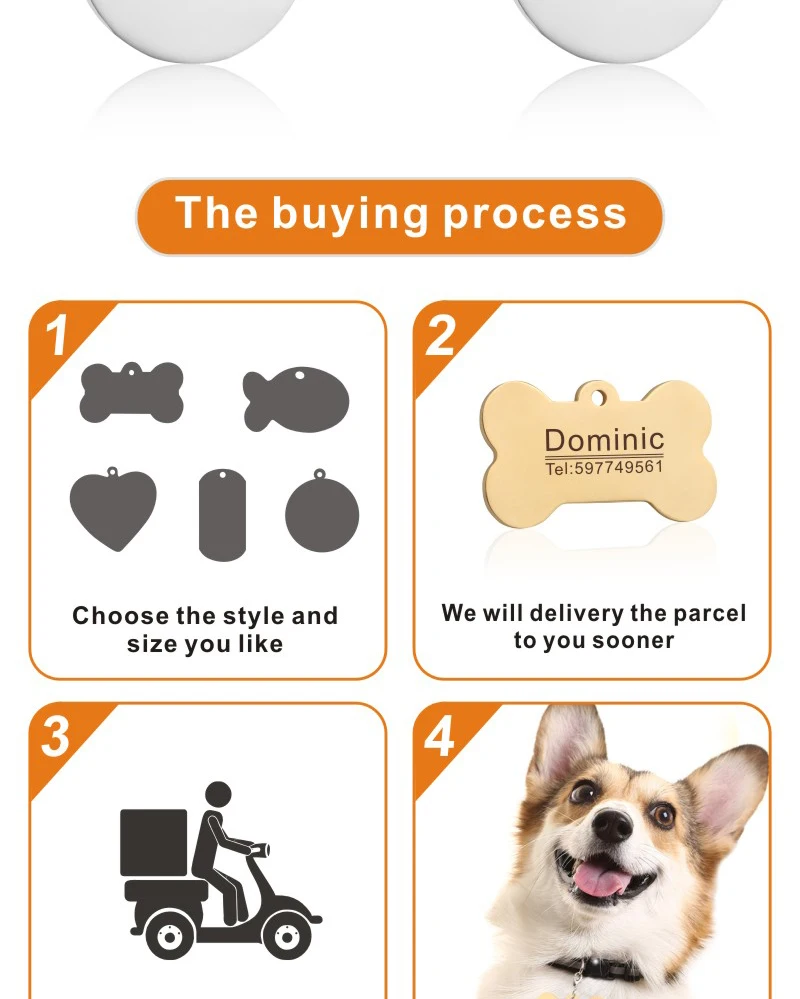 The buying process

1

Choose the style and size you like

2

Dominic
Tel:597749561

We will delivery the parcel to you sooner

3

4