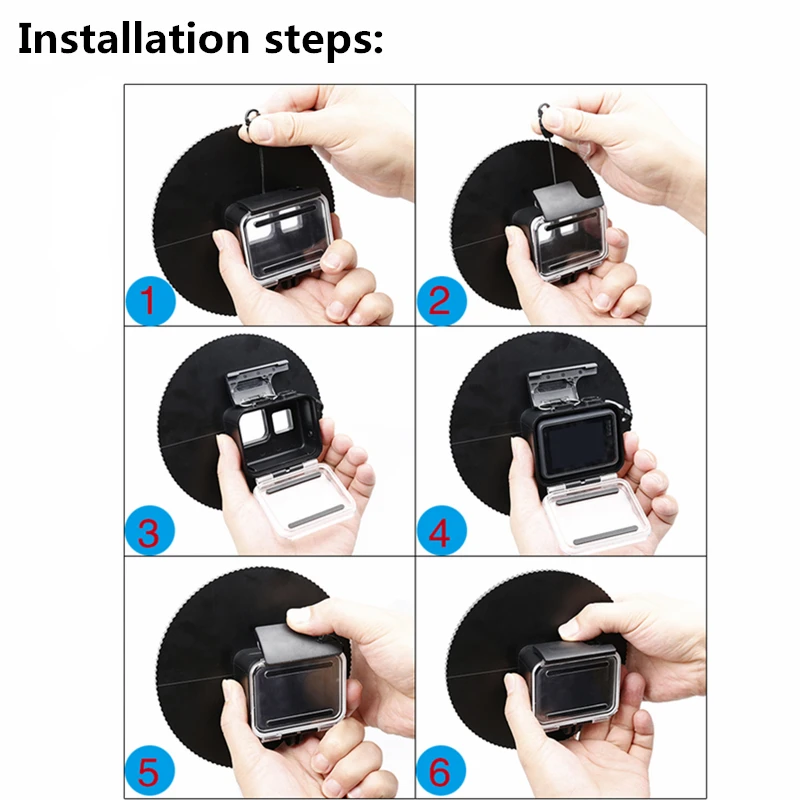 Installation steps:

1

2

3

4

5

6