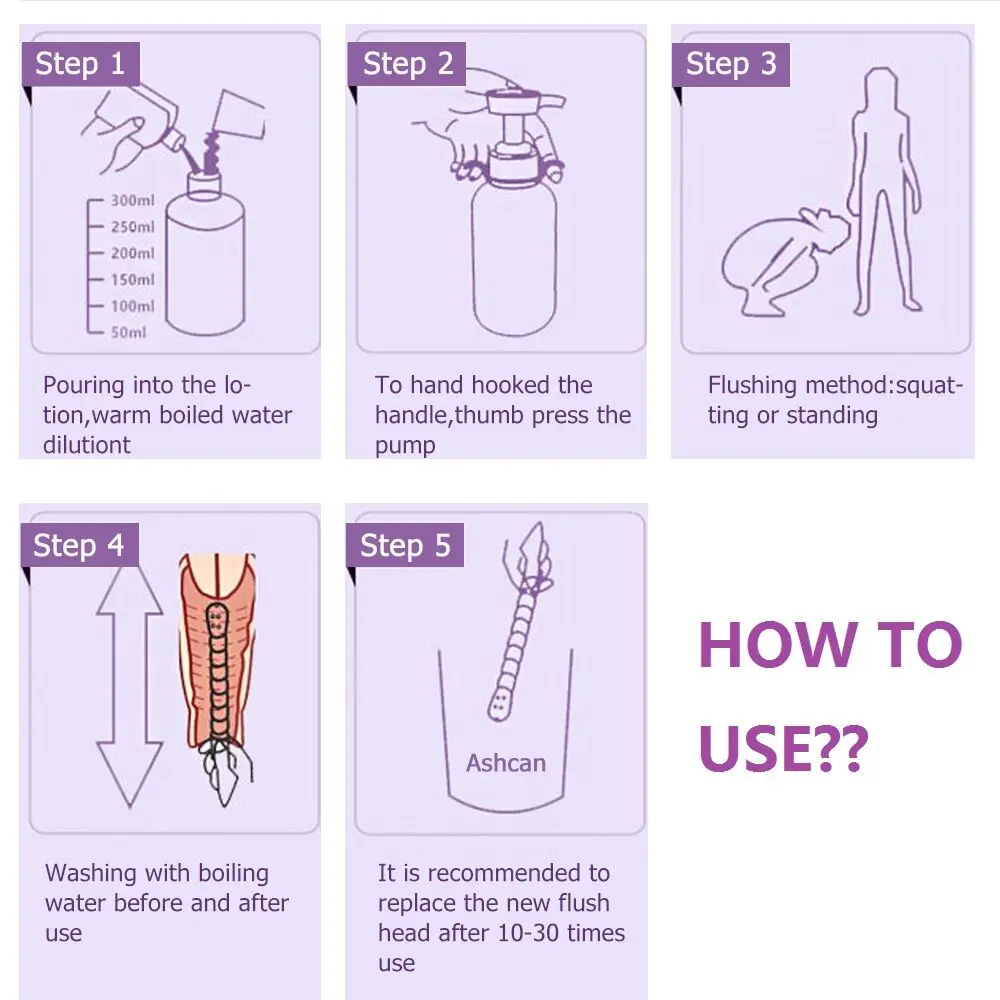 Step 1

300ml
250ml
200ml
150ml
100ml
50ml

Pouring into the lotion,warm boiled water dilutiont

Step 2

To hand hooked the handle,thumb press the pump

Step 3

Flushing method:squatting or standing

Step 4

Washing with boiling water before and after use

Step 5

Ashcan

It is recommended to replace the new flush head after 10-30 times use

HOW TO USE??