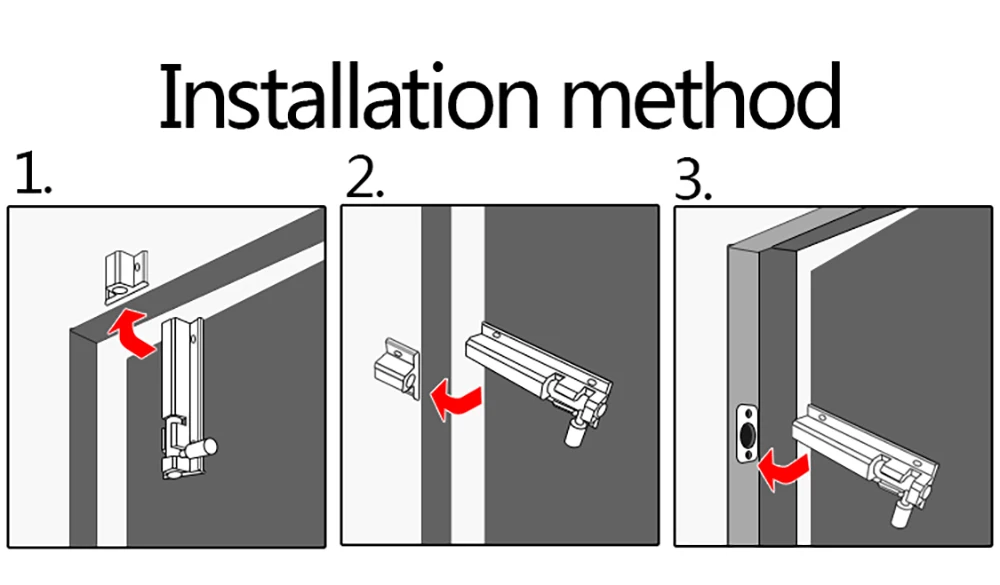 Installation method

1.

2.

3.