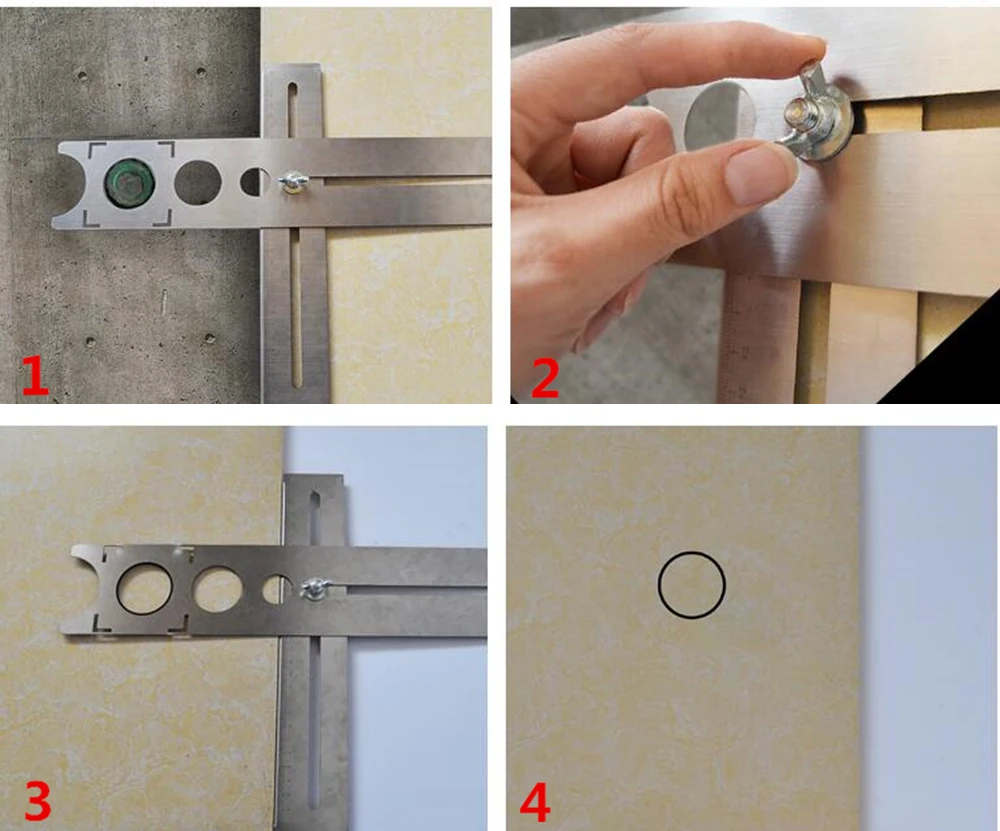 1

2

3

4