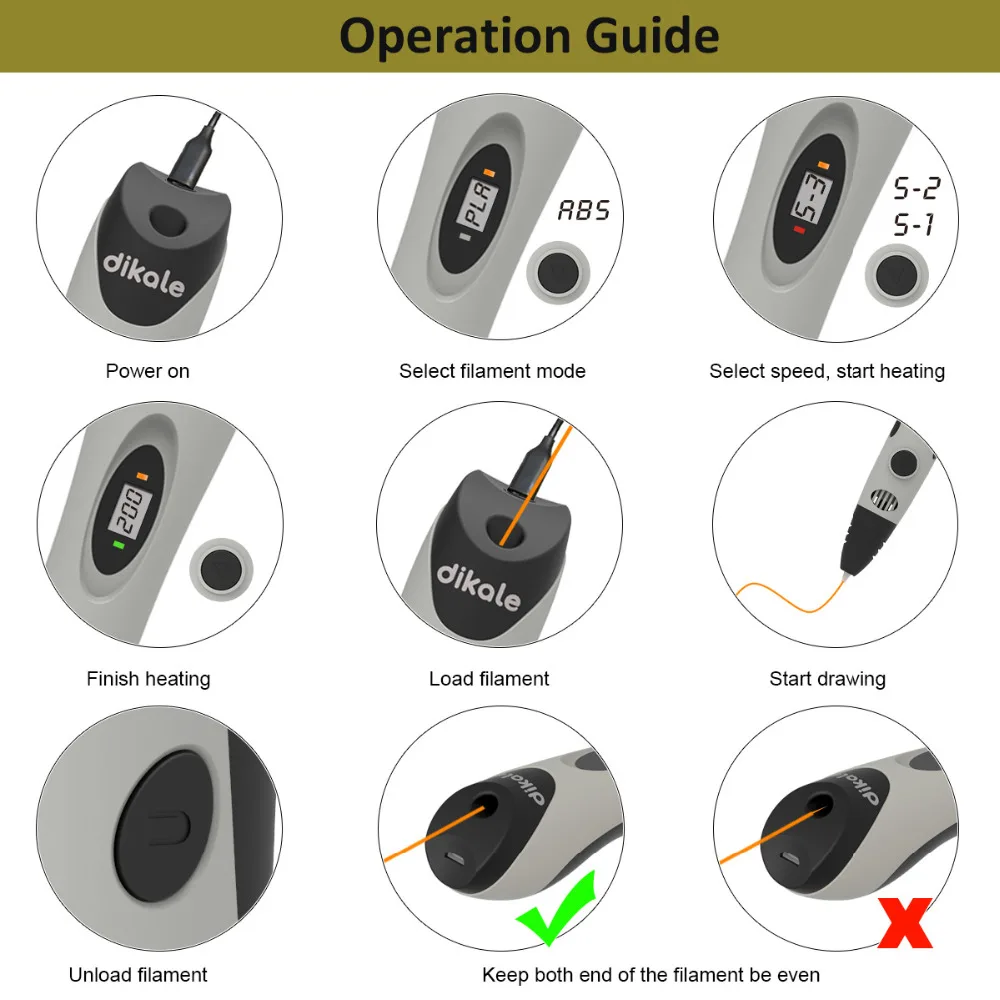 Operation Guide

dikale

Power on

PLA
ABS

Select filament mode

S-3
S-2
S-1

Select speed, start heating

200

Finish heating

dikale

Load filament

Start drawing

Unload filament

dikale

dikale

Keep both end of the filament be even