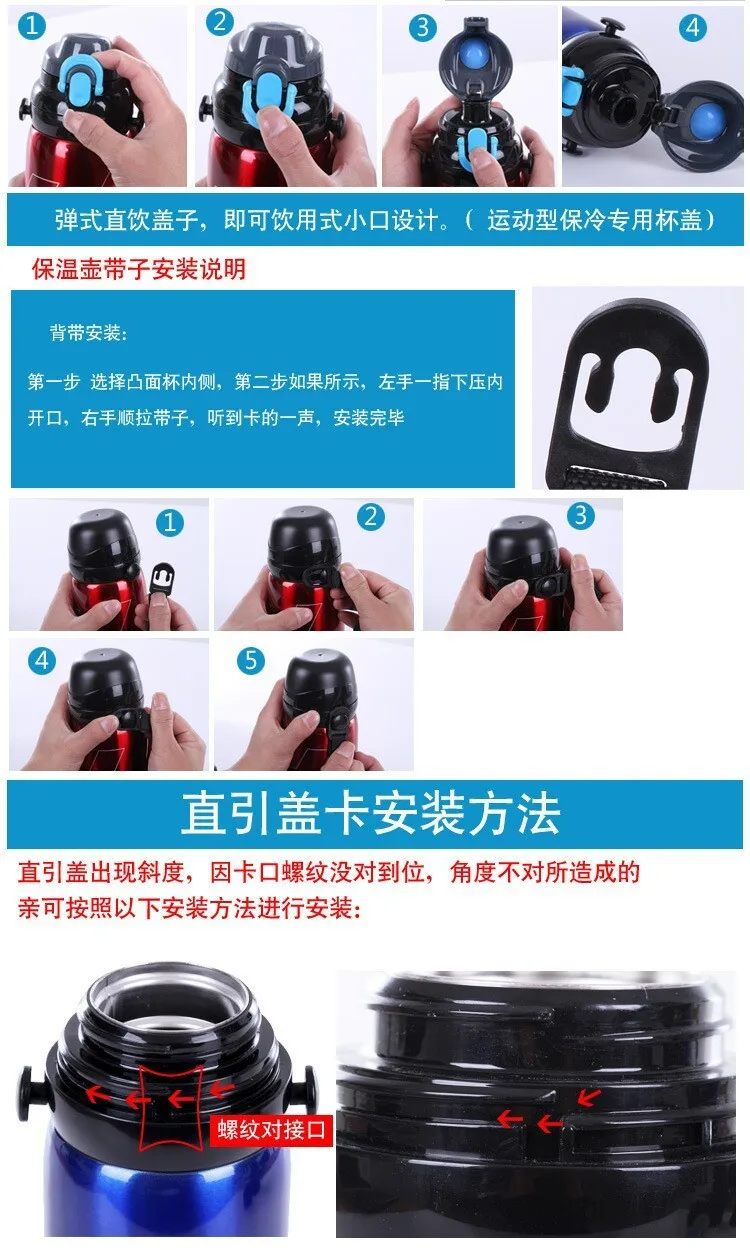 1 2 3 4

弹式直饮盖子，即可饮用式小口设计。（ 运动型保冷专用杯盖）

保温壶带子安装说明

背带安装：

第一步 选择凸面杯内侧，第二步如果所示，左手一指下压内开口，右手顺拉带子，听到卡的一声，安装完毕

1 2 3

4 5

直引盖卡安装方法

直引盖出现斜度，因卡口螺纹没对到位，角度不对所造成的
亲可按照以下安装方法进行安装：

螺纹对接口