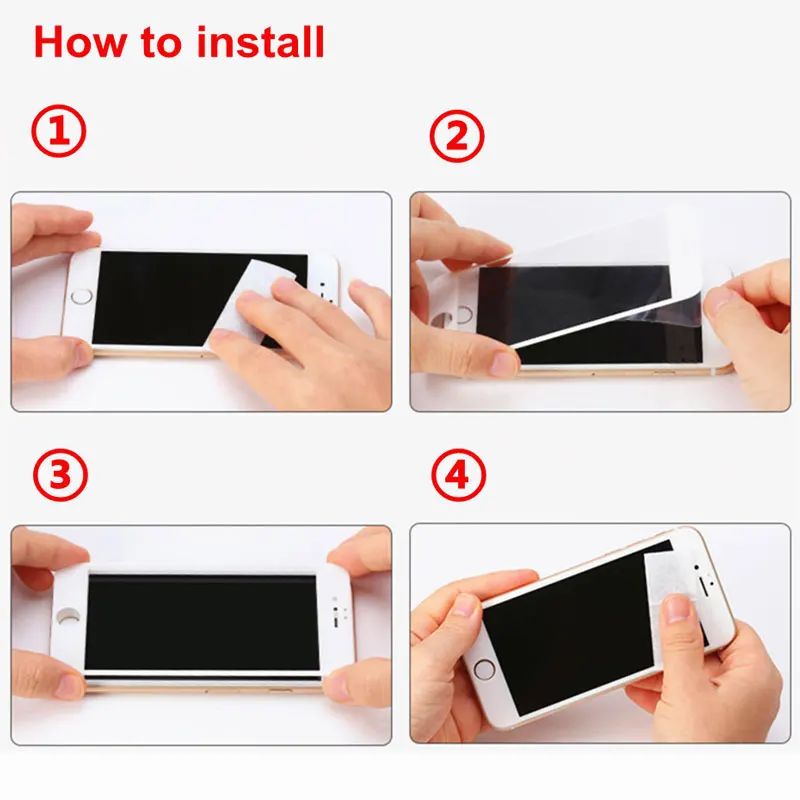 How to install

①

②

③

④