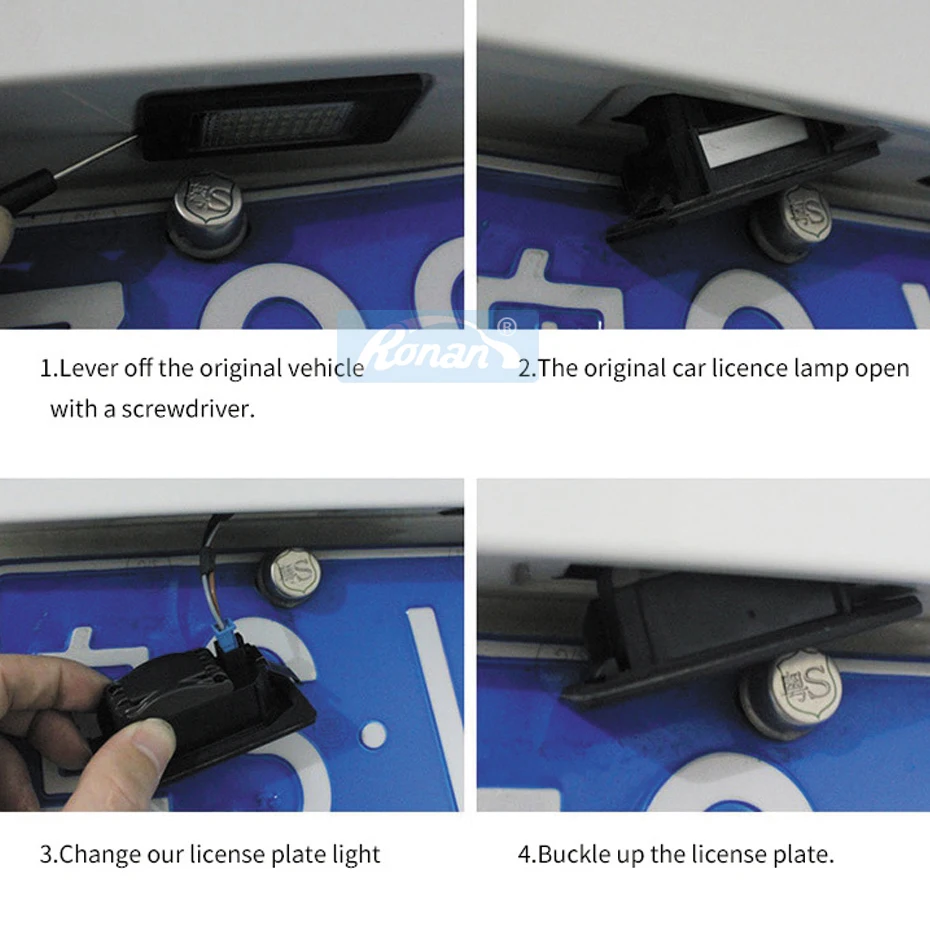 1.Lever off the original vehicle with a screwdriver.

Ronan®

2.The original car licence lamp open

3.Change our license plate light

4.Buckle up the license plate.