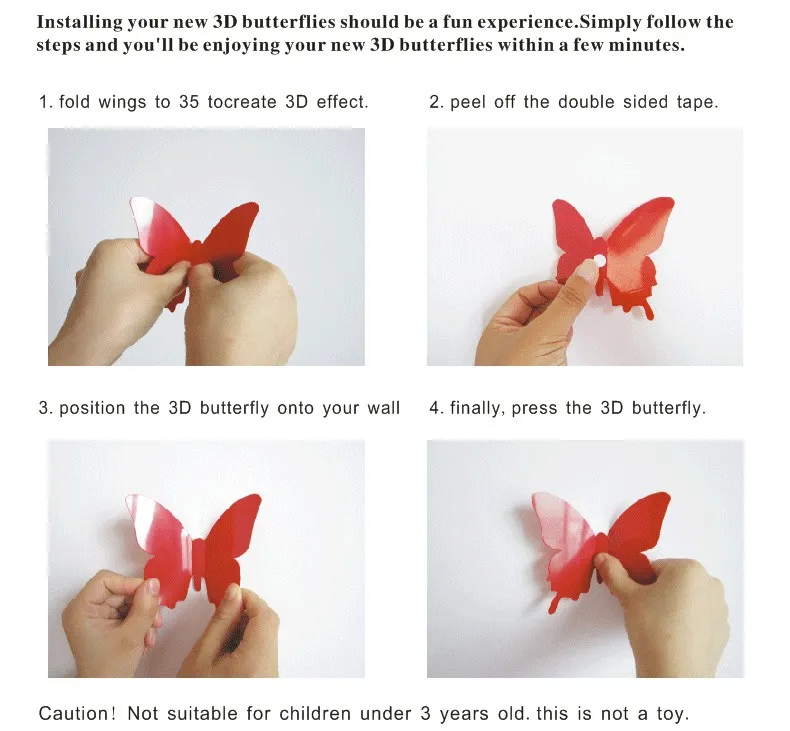 Installing your new 3D butterflies should be a fun experience.Simply follow the steps and you'll be enjoying your new 3D butterflies within a few minutes.

1. fold wings to 35 tocreate 3D effect.

2. peel off the double sided tape.

3. position the 3D butterfly onto your wall

4. finally, press the 3D butterfly.

Caution! Not suitable for children under 3 years old. this is not a toy.