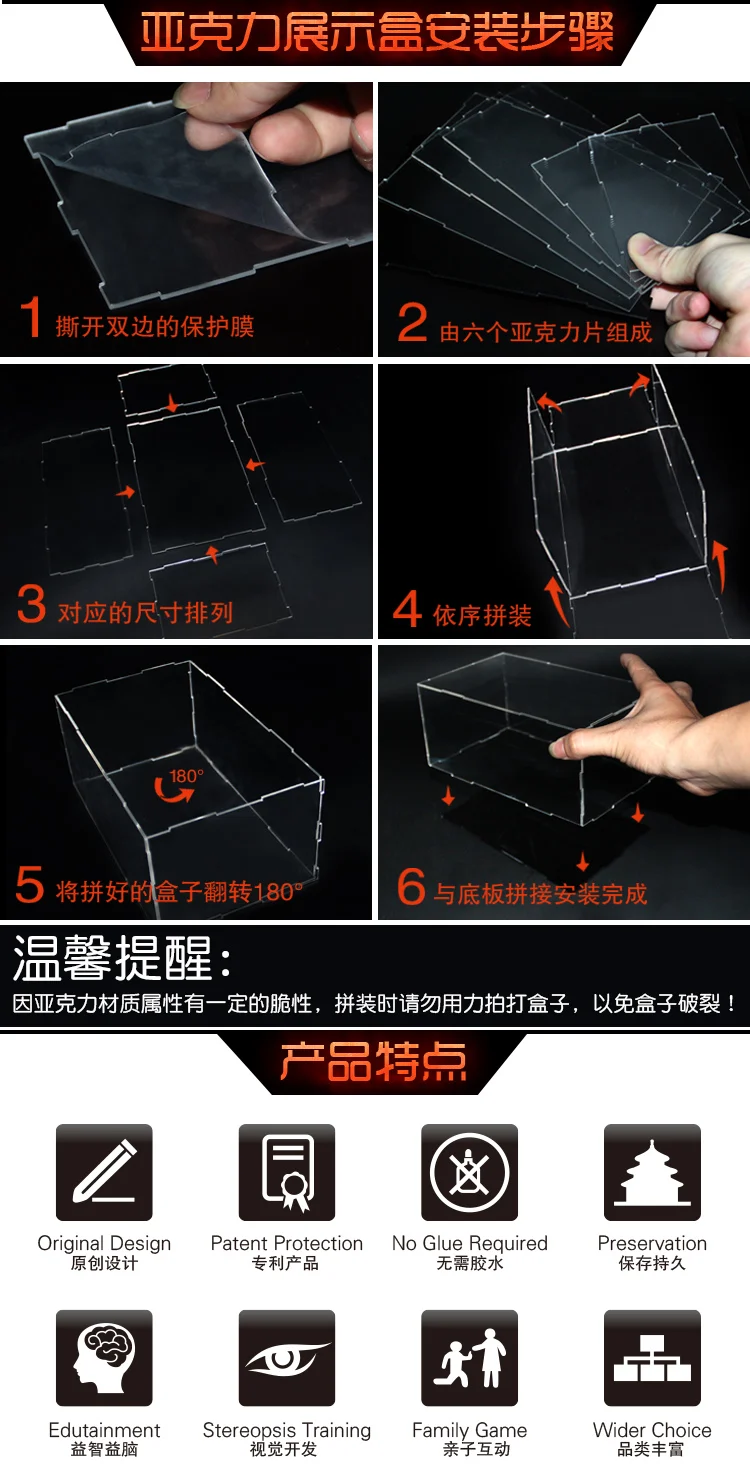 亚克力展示盒安装步骤

1 撕开双边的保护膜

2 由六个亚克力片组成

3 对应的尺寸排列

4 依序拼装

180°

5 将拼好的盒子翻转180°

6 与底板拼接安装完成

温馨提醒：
因亚克力材质属性有一定的脆性，拼装时请勿用力拍打盒子，以免盒子破裂！

产品特点

Original Design
原创设计

Patent Protection
专利产品

No Glue Required
无需胶水

Preservation
保存持久

Edutainment
益智益脑

Stereopsis Training
视觉开发

Family Game
亲子互动

Wider Choice
品类丰富