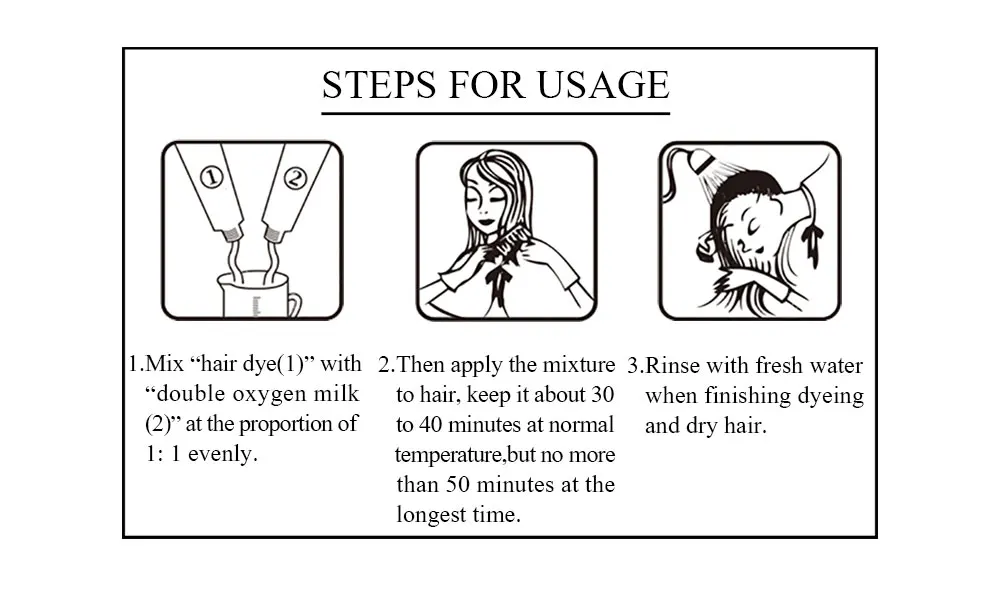 STEPS FOR USAGE

①

②

1.Mix “hair dye(1)” with “double oxygen milk (2)” at the proportion of 1: 1 evenly.

2.Then apply the mixture to hair, keep it about 30 to 40 minutes at normal temperature,but no more than 50 minutes at the longest time.

3.Rinse with fresh water when finishing dyeing and dry hair.