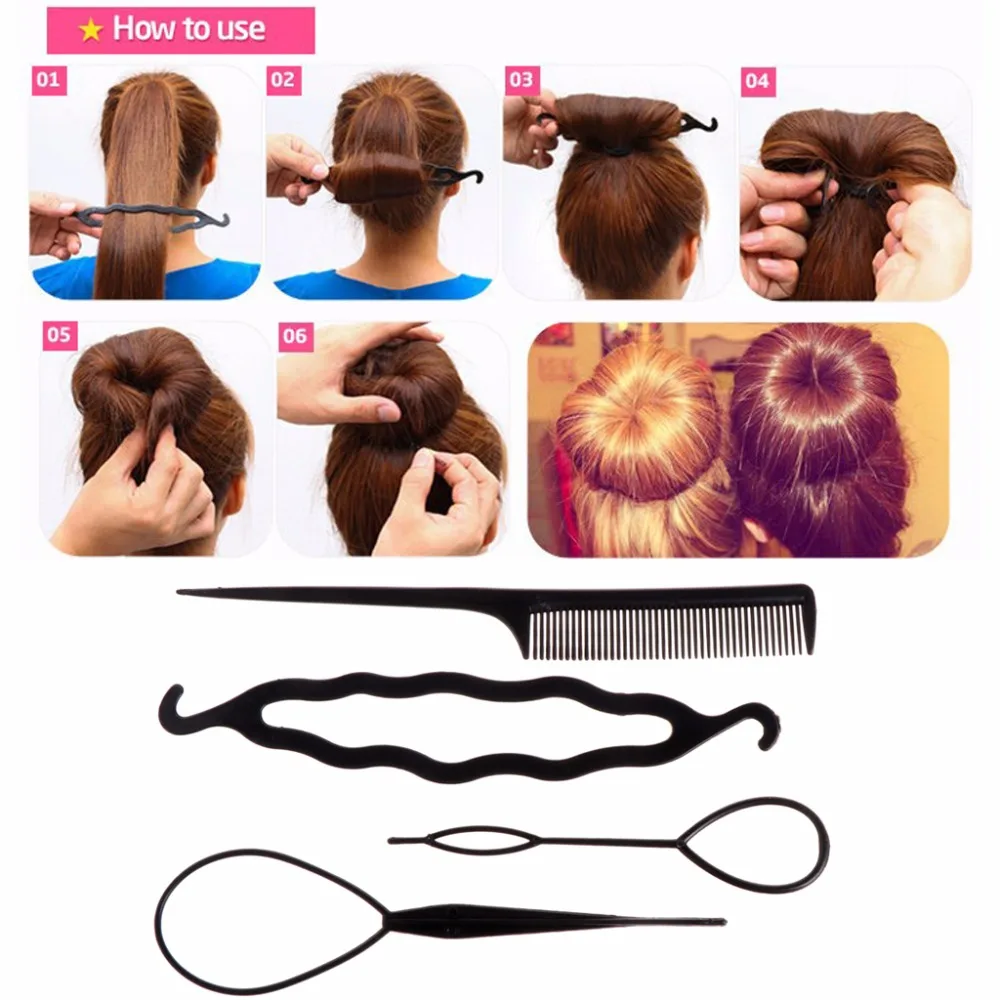 ★ How to use

01

02

03

04

05

06