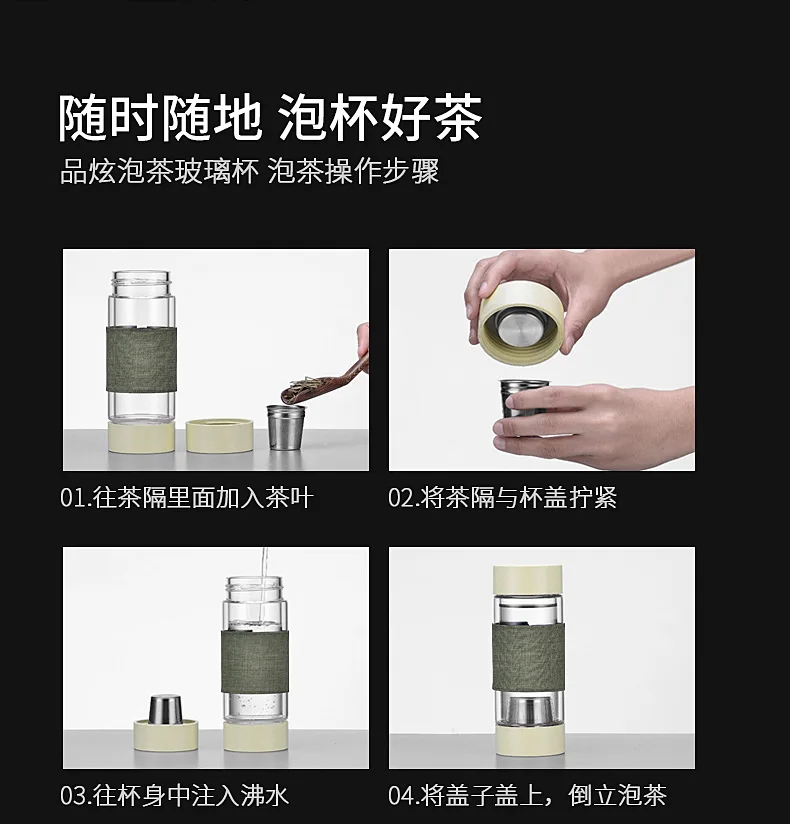 随时随地 泡杯好茶

品炫泡茶玻璃杯 泡茶操作步骤

01.往茶隔里面加入茶叶

02.将茶隔与杯盖拧紧

03.往杯身中注入沸水

04.将盖子盖上，倒立泡茶