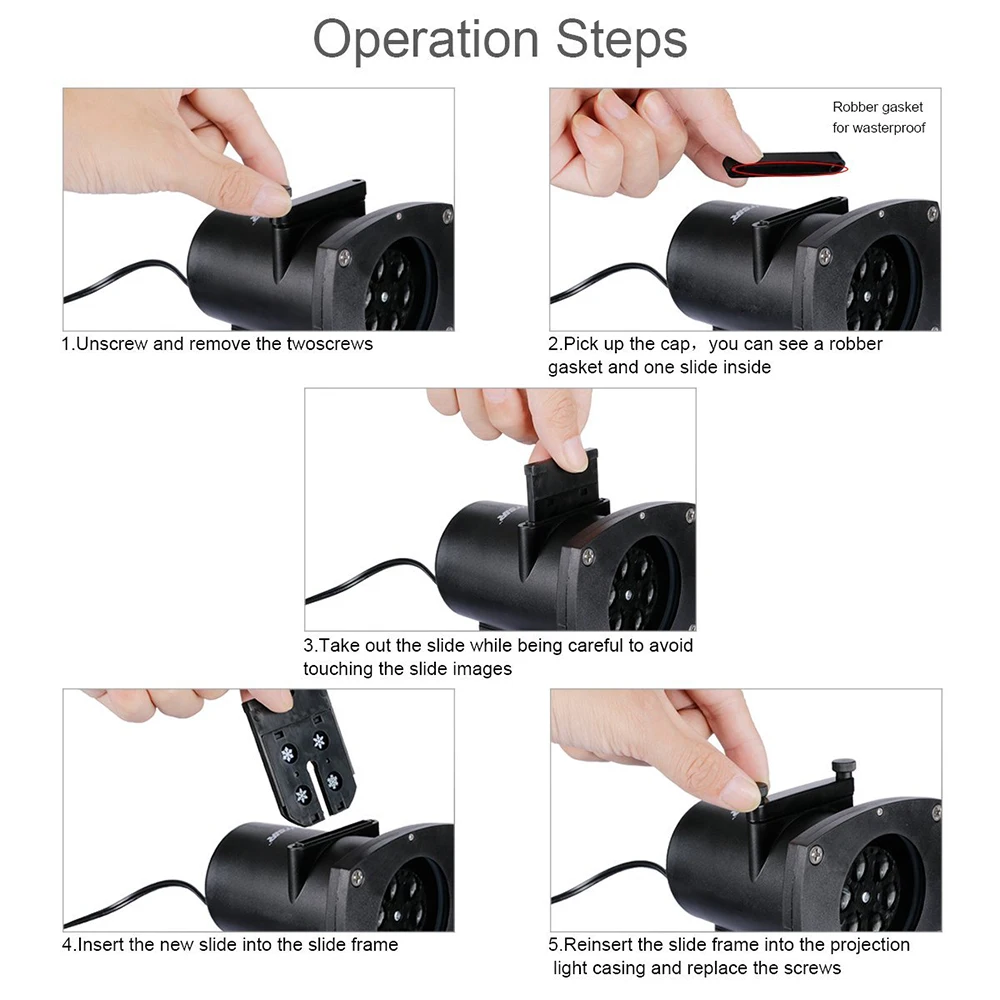 Operation Steps

1.Unscrew and remove the twoscrews

Robber gasket for wasterproof

2.Pick up the cap，you can see a robber gasket and one slide inside

3.Take out the slide while being careful to avoid touching the slide images

4.Insert the new slide into the slide frame

5.Reinsert the slide frame into the projection light casing and replace the screws