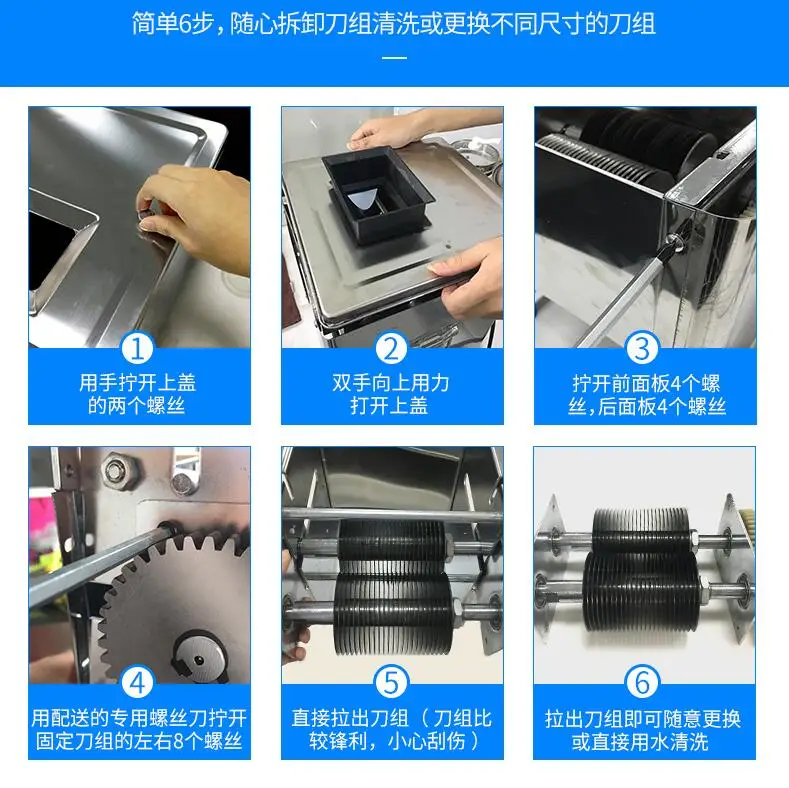 简单6步，随心拆卸刀组清洗或更换不同尺寸的刀组

1
用手拧开上盖的两个螺丝

2
双手向上用力打开上盖

3
拧开前面板4个螺丝，后面板4个螺丝

4
用配送的专用螺丝刀拧开固定刀组的左右8个螺丝

5
直接拉出刀组（刀组比较锋利，小心刮伤）

6
拉出刀组即可随意更换或直接用水清洗