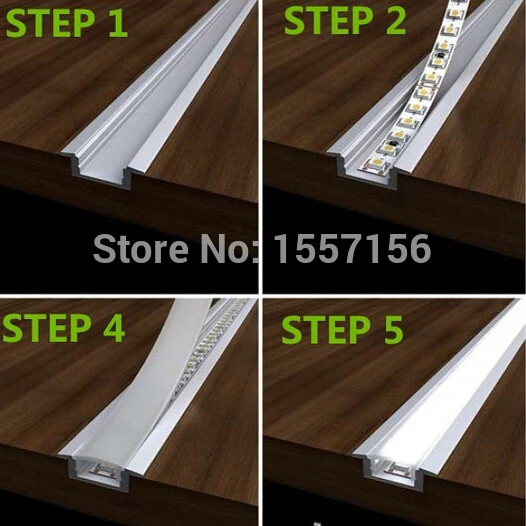 STEP 1

STEP 2

Store No: 1557156

STEP 4

STEP 5