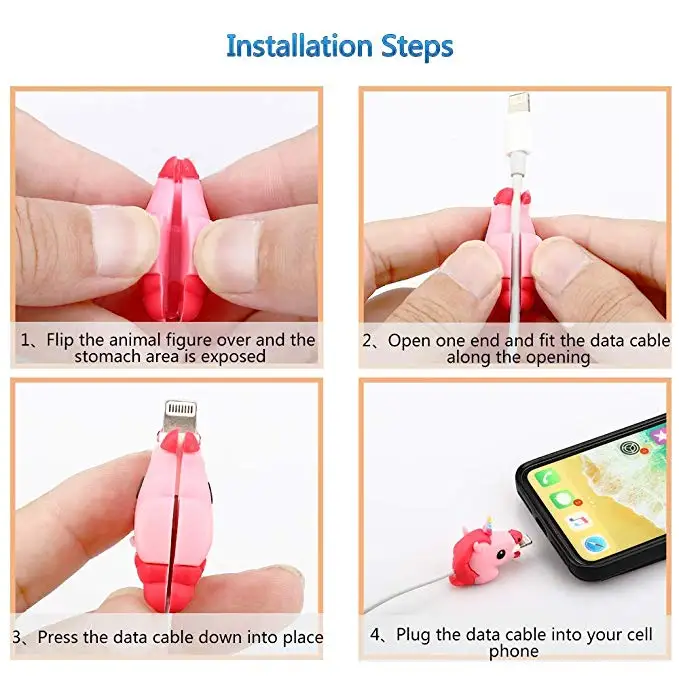 Installation Steps

1、Flip the animal figure over and the stomach area is exposed

2、Open one end and fit the data cable along the opening

3、Press the data cable down into place

4、Plug the data cable into your cell phone