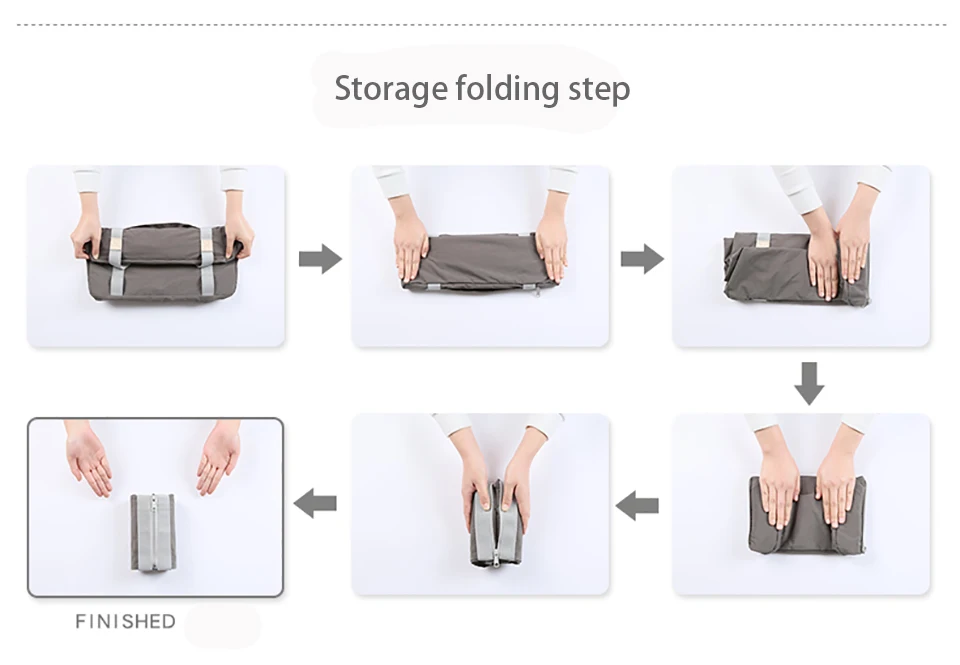 Storage folding step

FINISHED