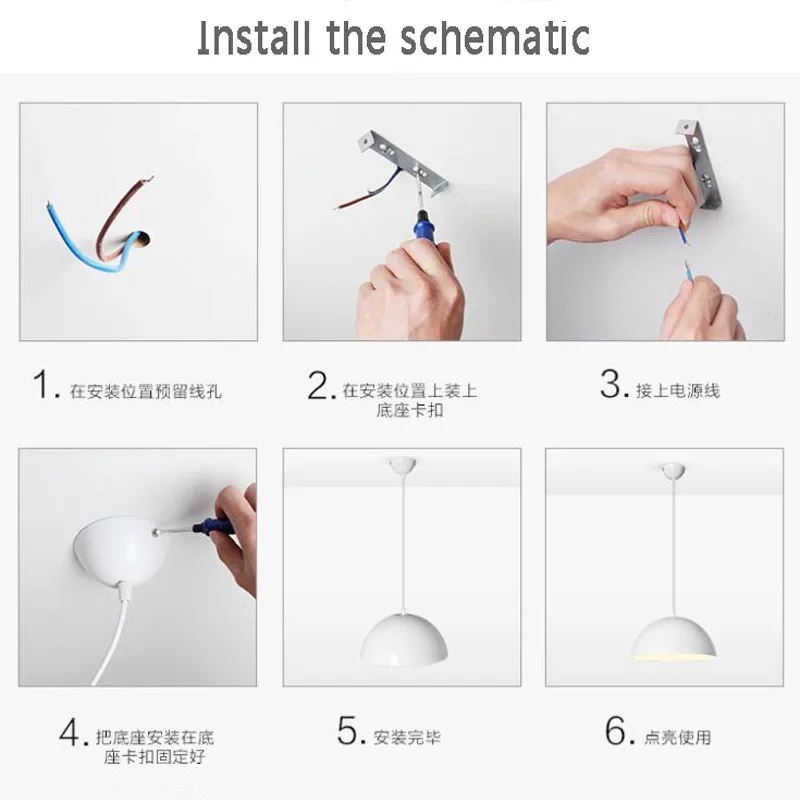 Install the schematic

1. 在安装位置预留线孔

2. 在安装位置上装上底座卡扣

3. 接上电源线

4. 把底座安装在底座卡扣固定好

5. 安装完毕

6. 点亮使用