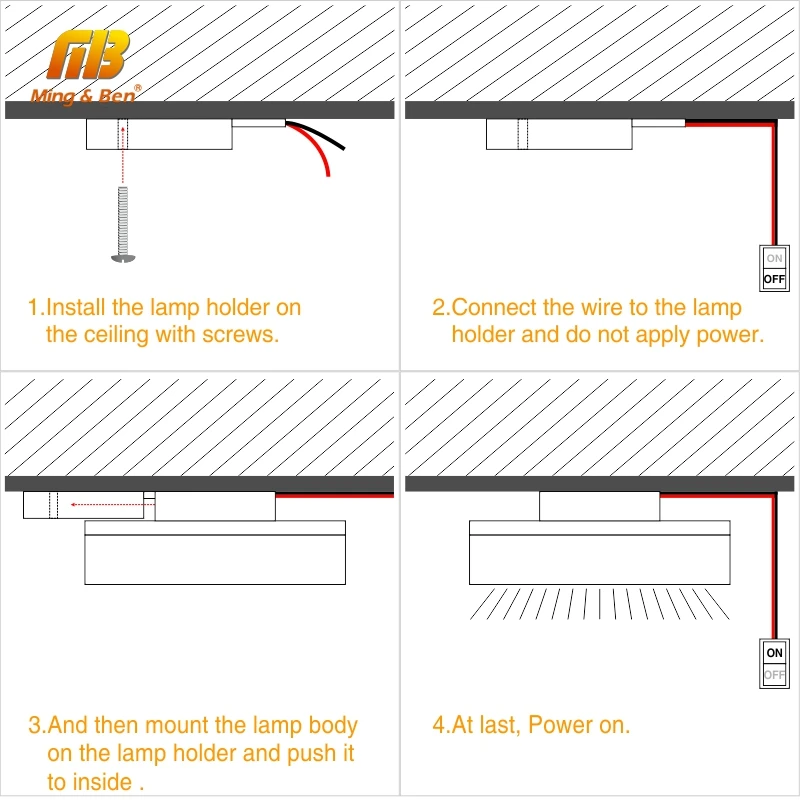 MB
Ming & Ben®

1.Install the lamp holder on the ceiling with screws.

ON
OFF

2.Connect the wire to the lamp holder and do not apply power.

3.And then mount the lamp body on the lamp holder and push it to inside .

ON
OFF

4.At last, Power on.