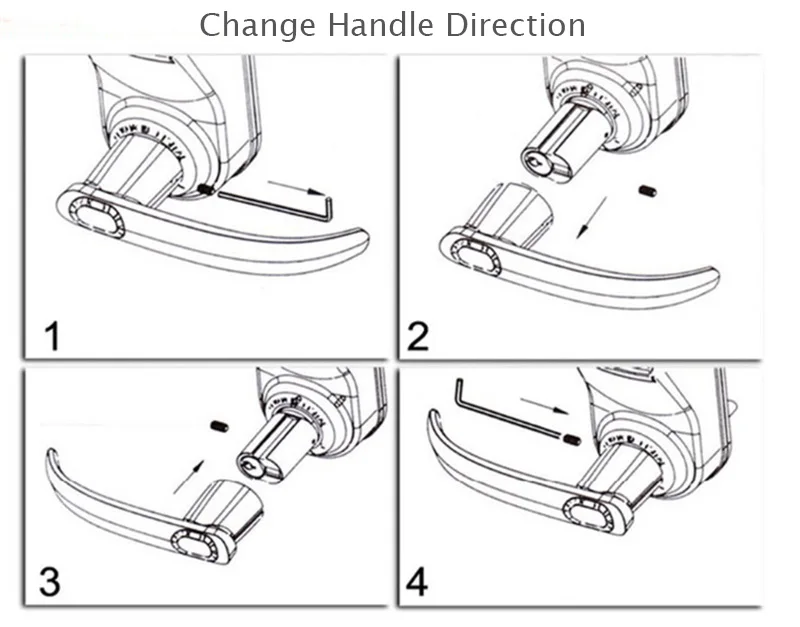 Change Handle Direction

1

2

3

4