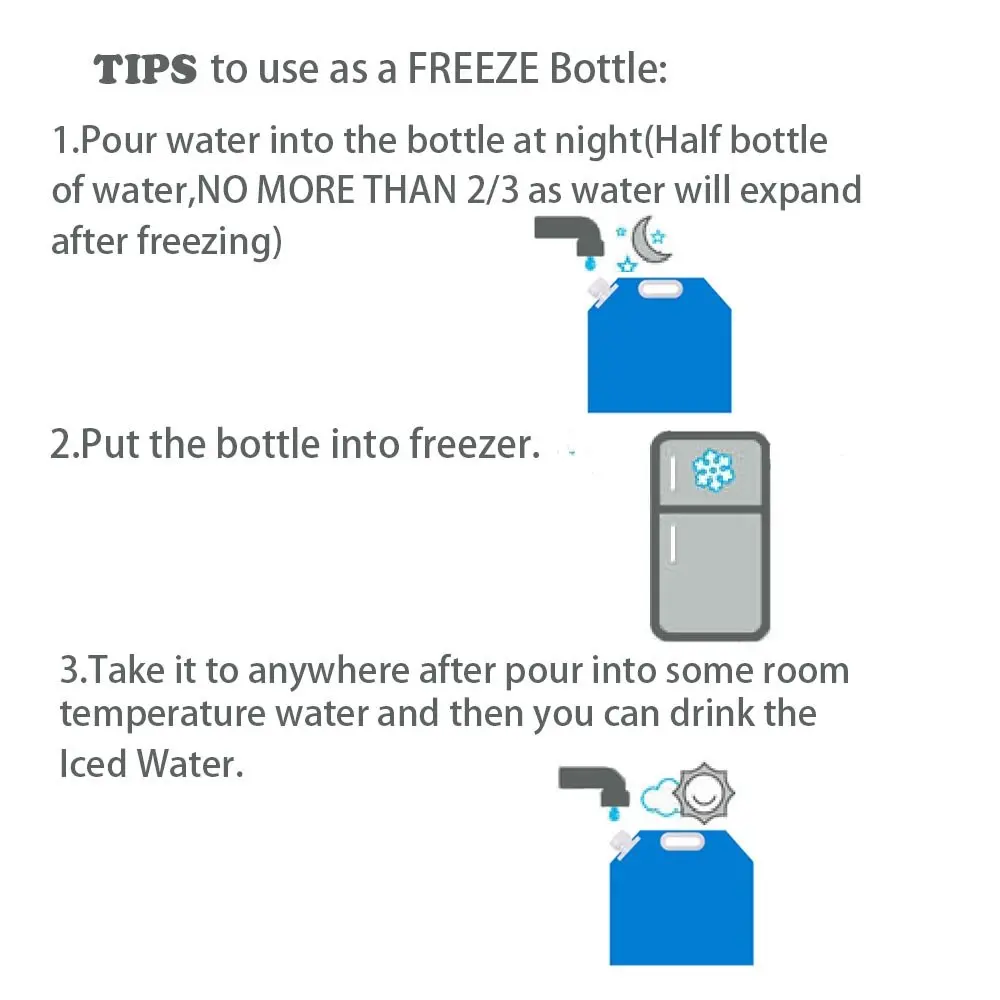 TIPS to use as a FREEZE Bottle:

1.Pour water into the bottle at night(Half bottle of water,NO MORE THAN 2/3 as water will expand after freezing)

2.Put the bottle into freezer.

3.Take it to anywhere after pour into some room temperature water and then you can drink the Iced Water.