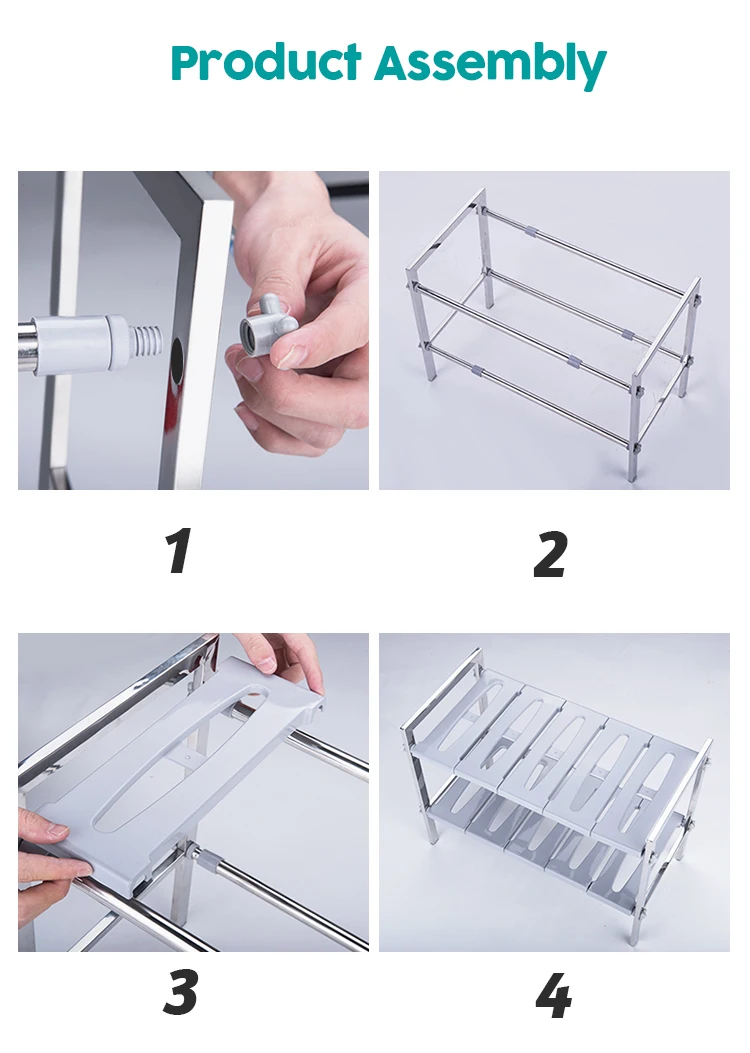 Product Assembly

1

2

3

4