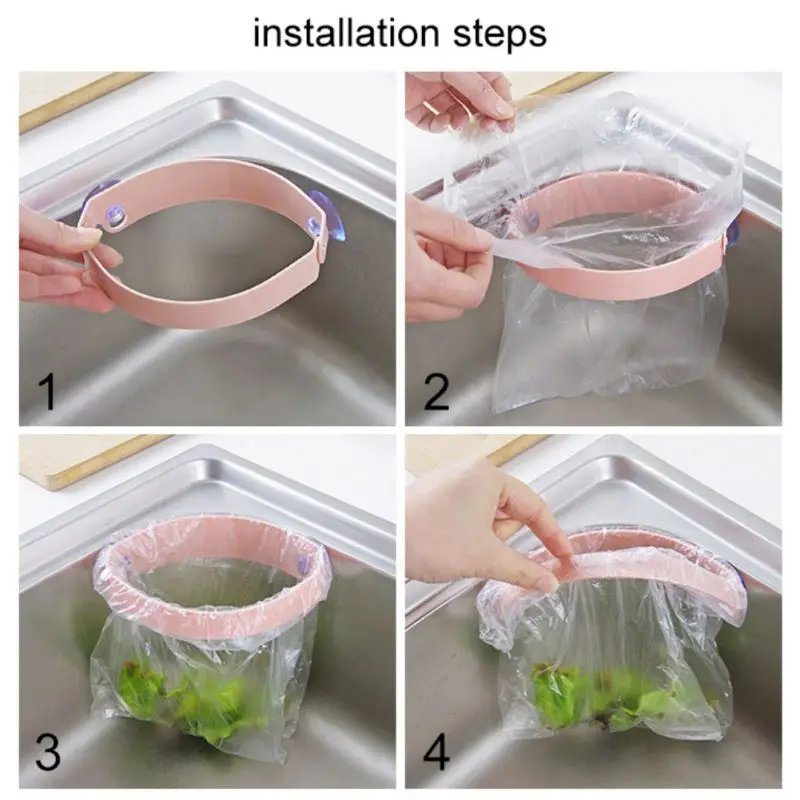 installation steps

1

2

3

4