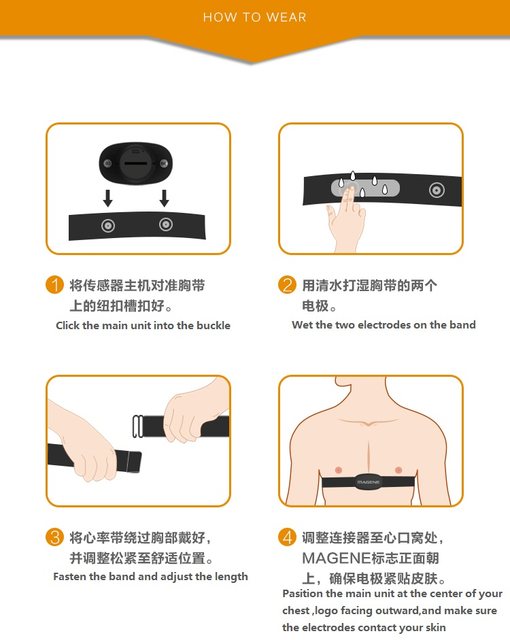 HOW TO WEAR

1 将传感器主机对准胸带上的纽扣槽扣好。
Click the main unit into the buckle

2 用清水打湿胸带的两个电极。
Wet the two electrodes on the band

3 将心率带绕过胸部戴好，并调整松紧至舒适位置。
Fasten the band and adjust the length

MAGENE

4 调整连接器至心口窝处，MAGENE标志正面朝上，确保电极紧贴皮肤。
Pasition the main unit at the center of your chest ,logo facing outward,and make sure the electrodes contact your skin