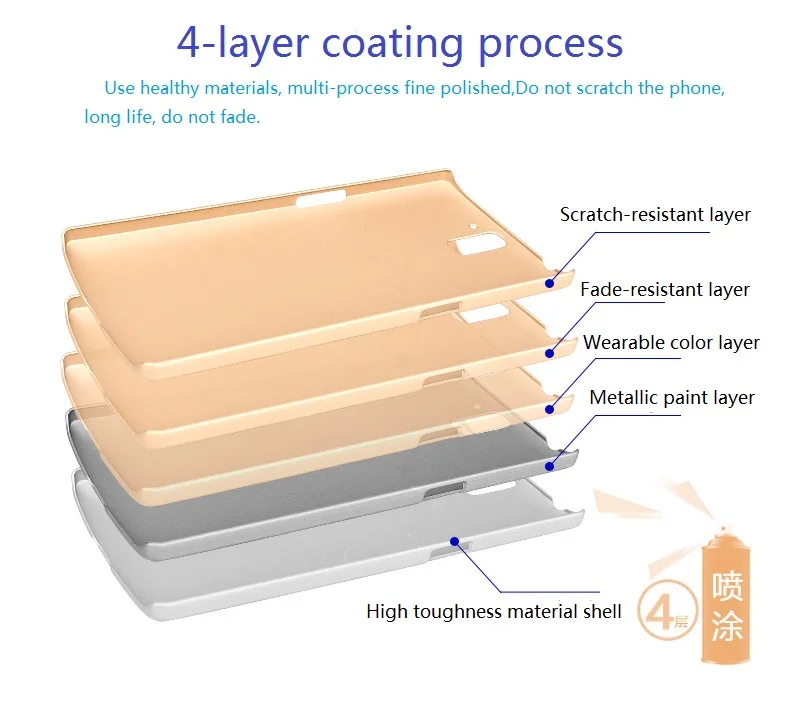 4-layer coating process

Use healthy materials, multi-process fine polished,Do not scratch the phone, long life, do not fade.

Scratch-resistant layer

Fade-resistant layer

Wearable color layer

Metallic paint layer

High toughness material shell

4层

喷涂