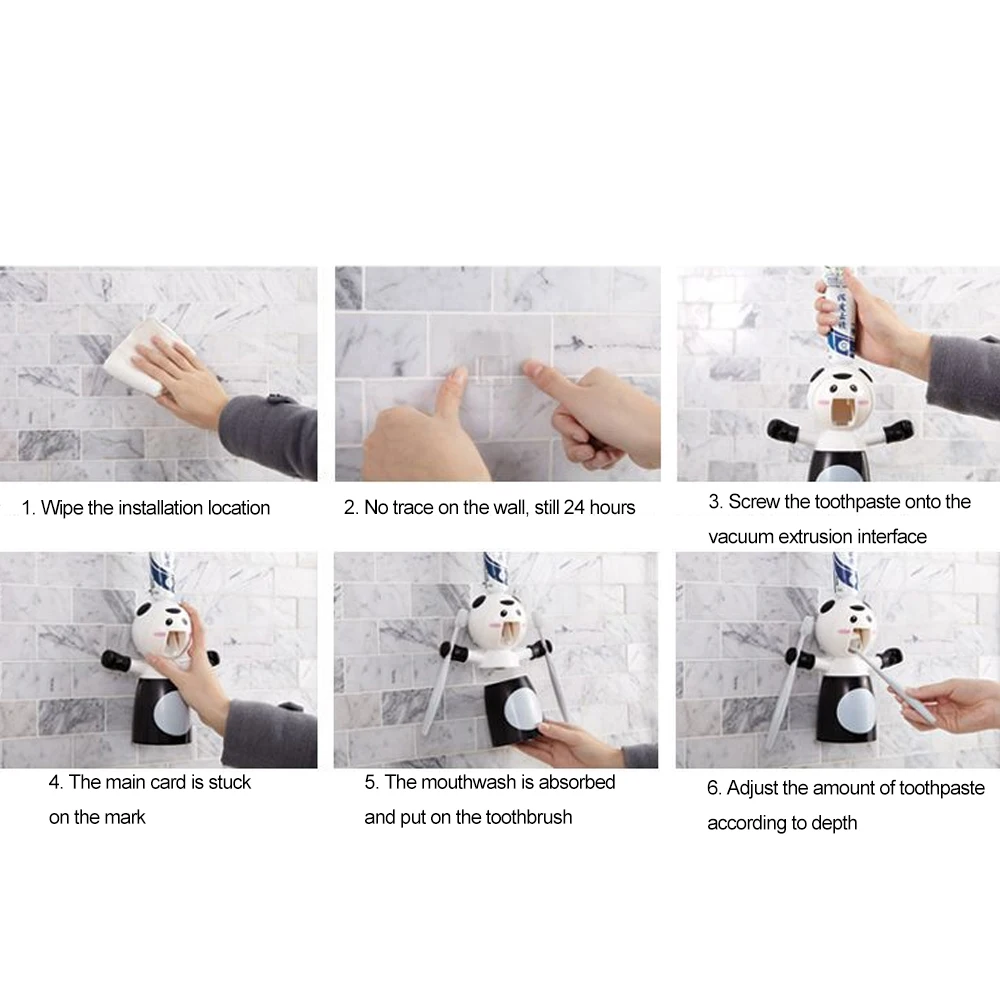 1. Wipe the installation location

2. No trace on the wall, still 24 hours

3. Screw the toothpaste onto the vacuum extrusion interface

4. The main card is stuck on the mark

5. The mouthwash is absorbed and put on the toothbrush

6. Adjust the amount of toothpaste according to depth