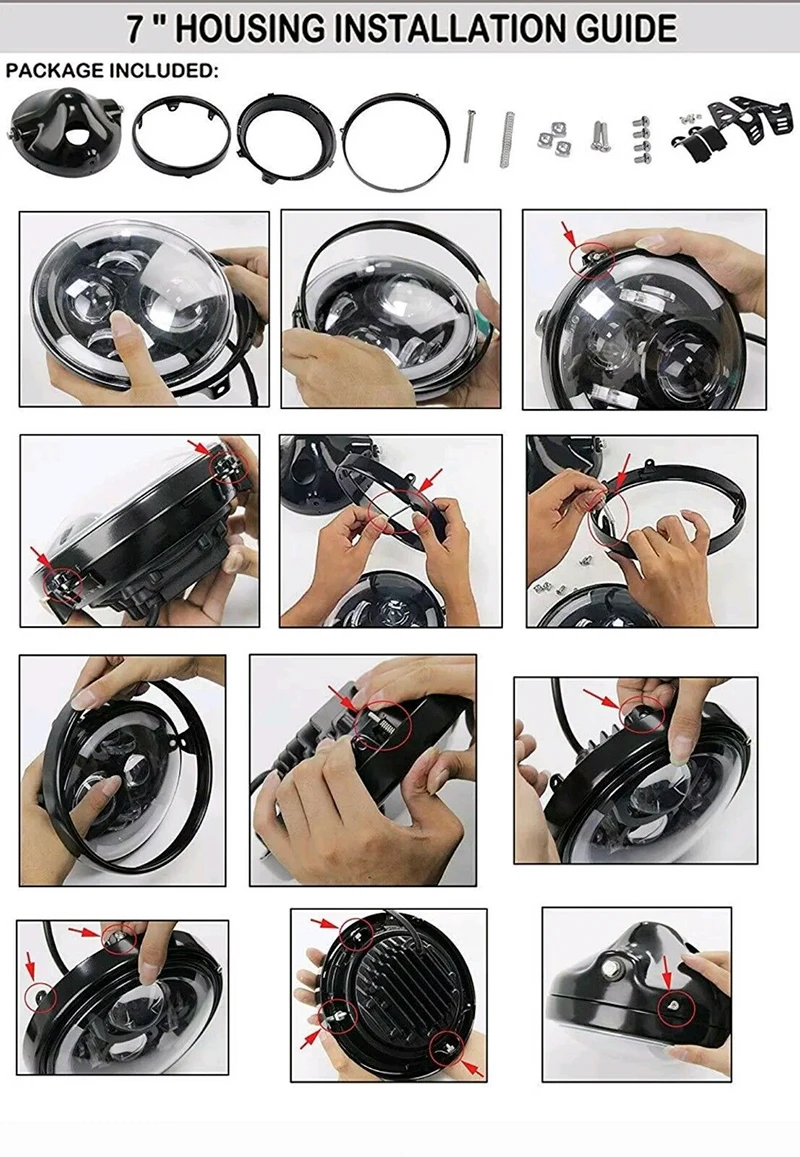 7 " HOUSING INSTALLATION GUIDE

PACKAGE INCLUDED: