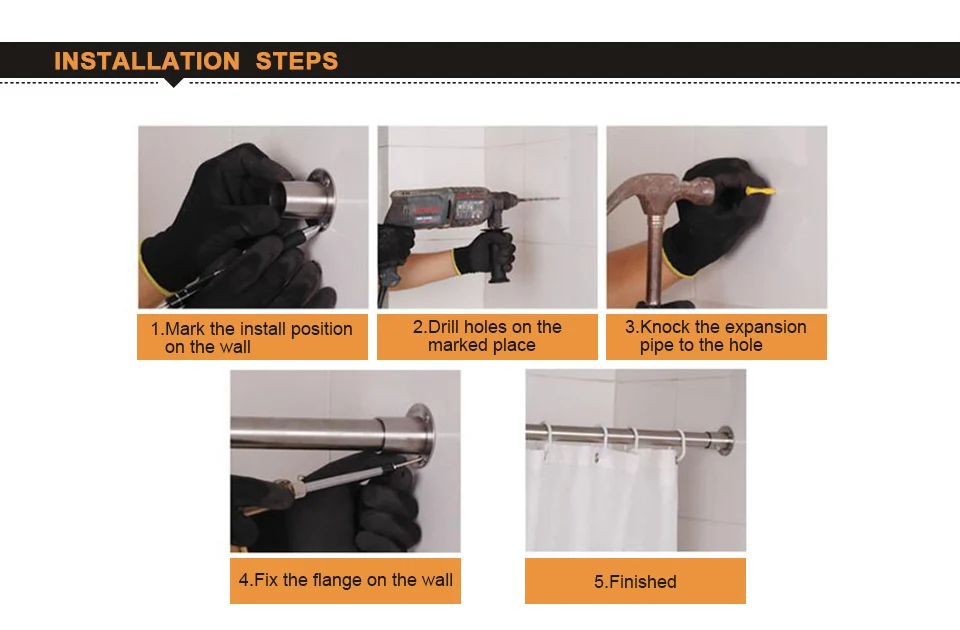 INSTALLATION STEPS

1.Mark the install position on the wall

2.Drill holes on the marked place

3.Knock the expansion pipe to the hole

4.Fix the flange on the wall

5.Finished