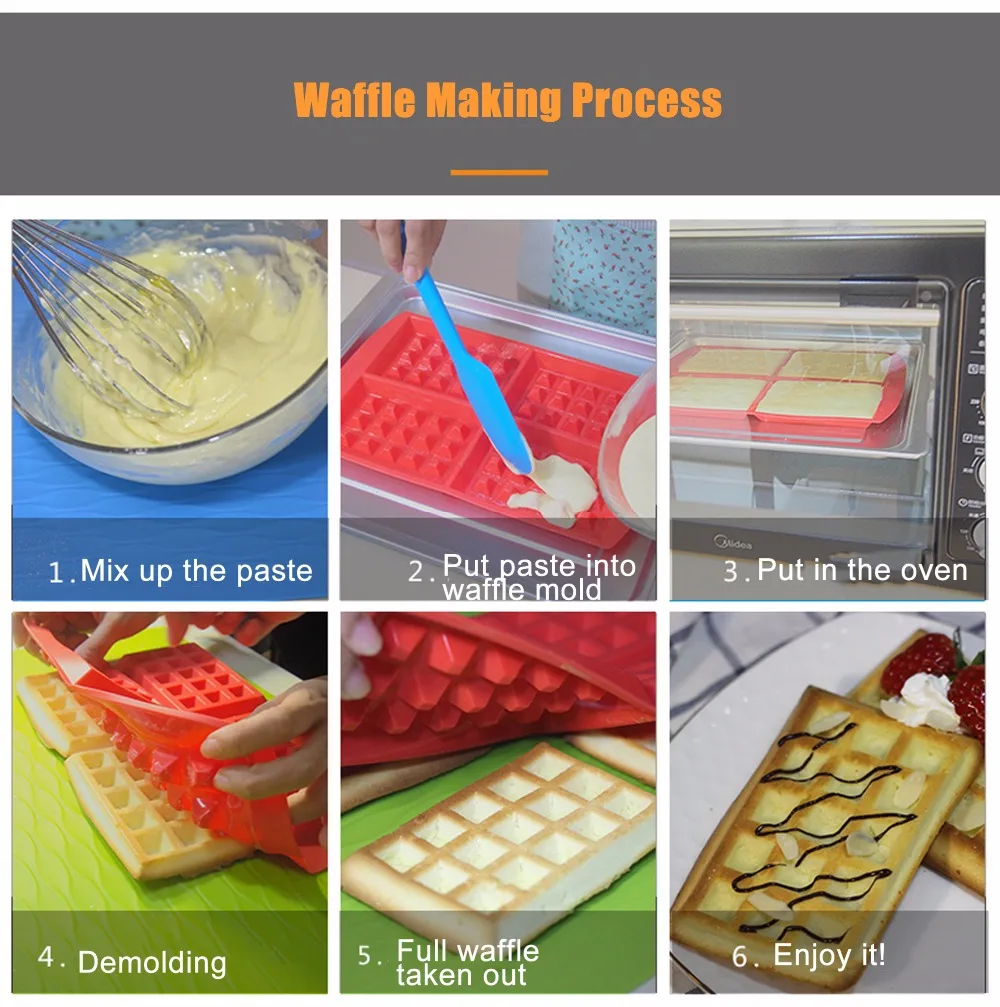 Waffle Making Process

1. Mix up the paste

2. Put paste into waffle mold

Midea

3. Put in the oven

4. Demolding

5. Full waffle taken out

6. Enjoy it!