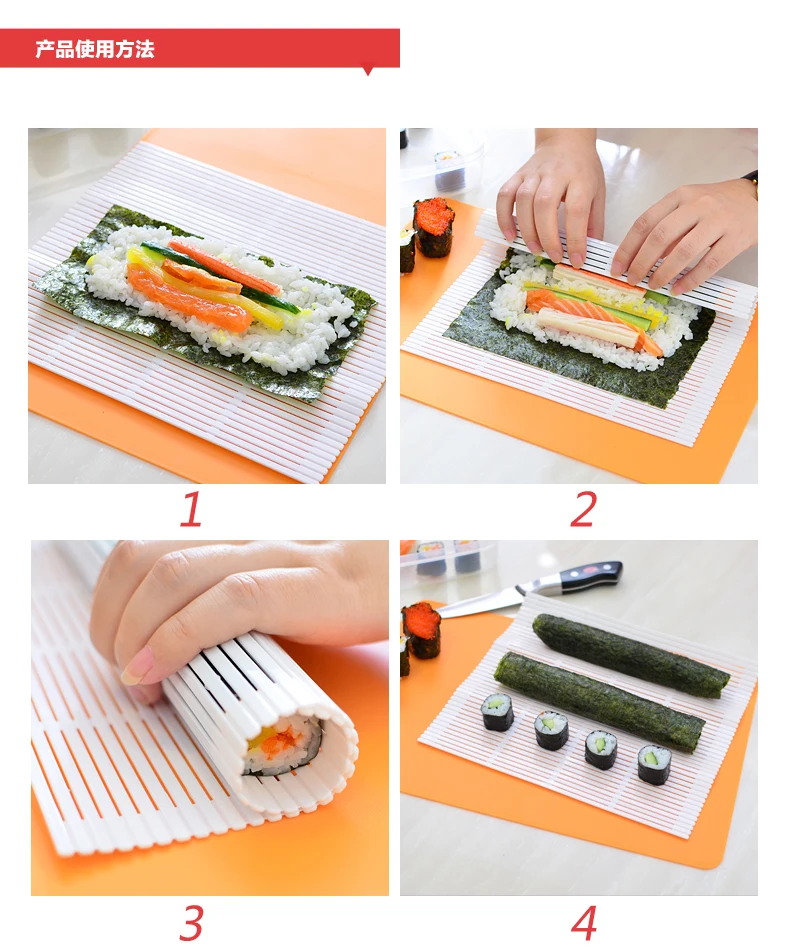 产品使用方法

1

2

3

4