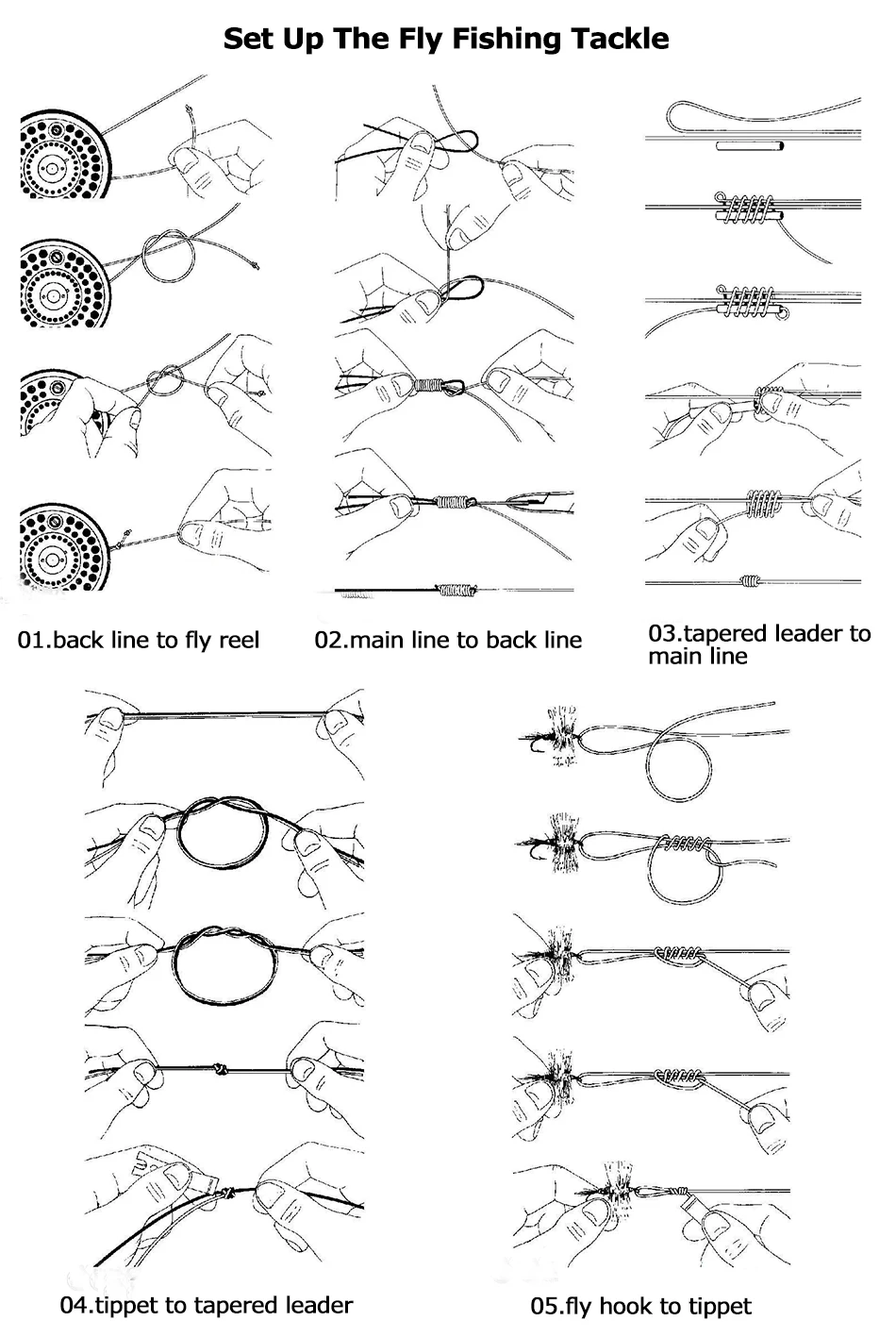 Set Up The Fly Fishing Tackle

01.back line to fly reel

02.main line to back line

03.tapered leader to main line

04.tippet to tapered leader

05.fly hook to tippet