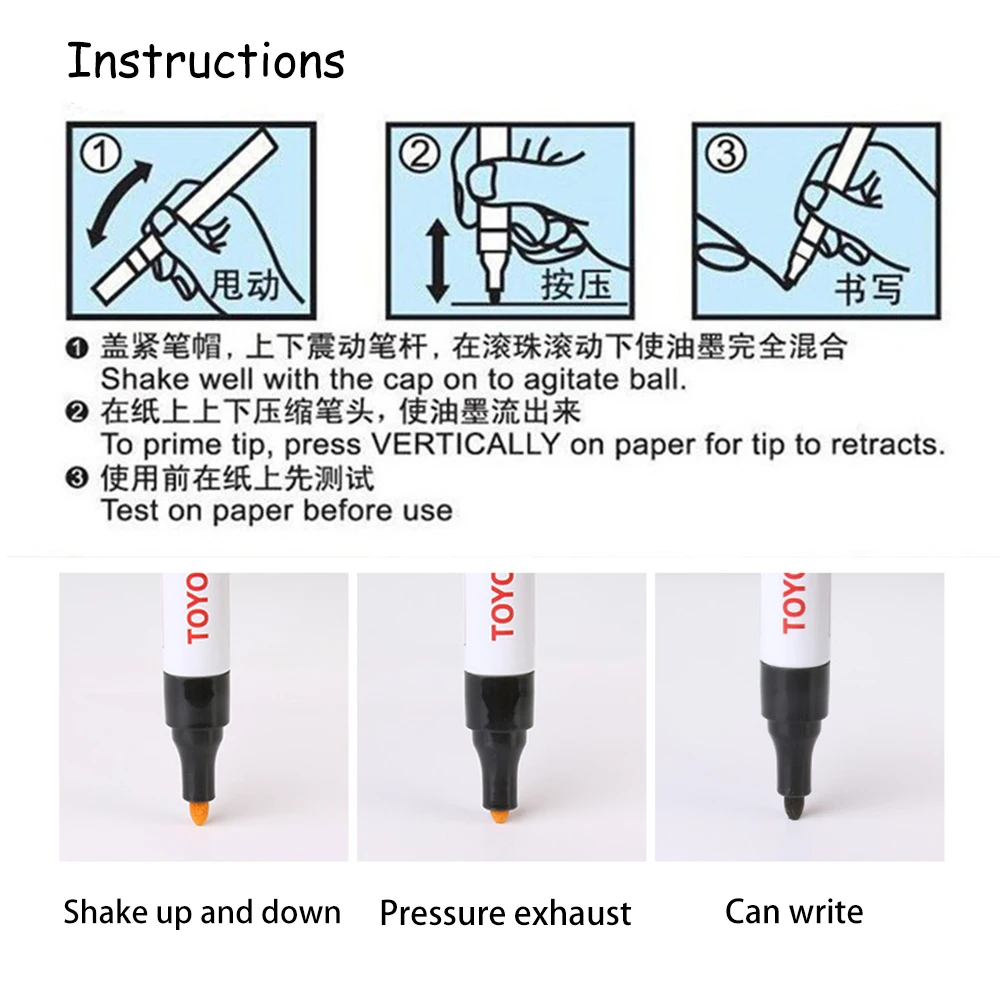 Instructions

① 甩动

② 按压

③ 书写

❶ 盖紧笔帽，上下震动笔杆，在滚珠滚动下使油墨完全混合
Shake well with the cap on to agitate ball.

❷ 在纸上上下压缩笔头，使油墨流出来
To prime tip, press VERTICALLY on paper for tip to retracts.

❸ 使用前在纸上先测试
Test on paper before use

TOYO

TOYO

TOYO

Shake up and down

Pressure exhaust

Can write