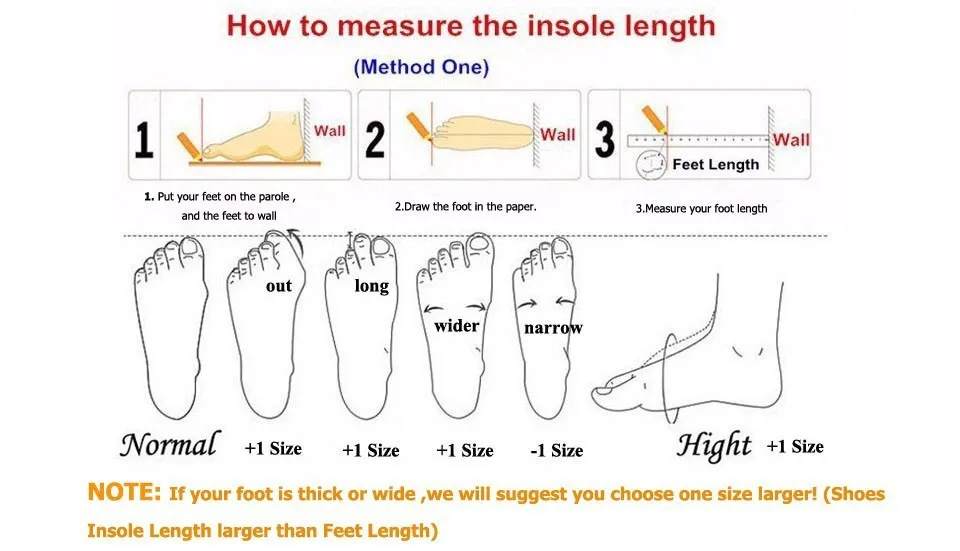 How to measure the insole length

(Method One)

1 Wall

2 Wall

3 Wall Feet Length

1. Put your feet on the parole , and the feet to wall

2.Draw the foot in the paper.

3.Measure your foot length

out long wider narrow

Normal +1 Size +1 Size +1 Size -1 Size Hight +1 Size

NOTE: If your foot is thick or wide ,we will suggest you choose one size larger! (Shoes Insole Length larger than Feet Length)