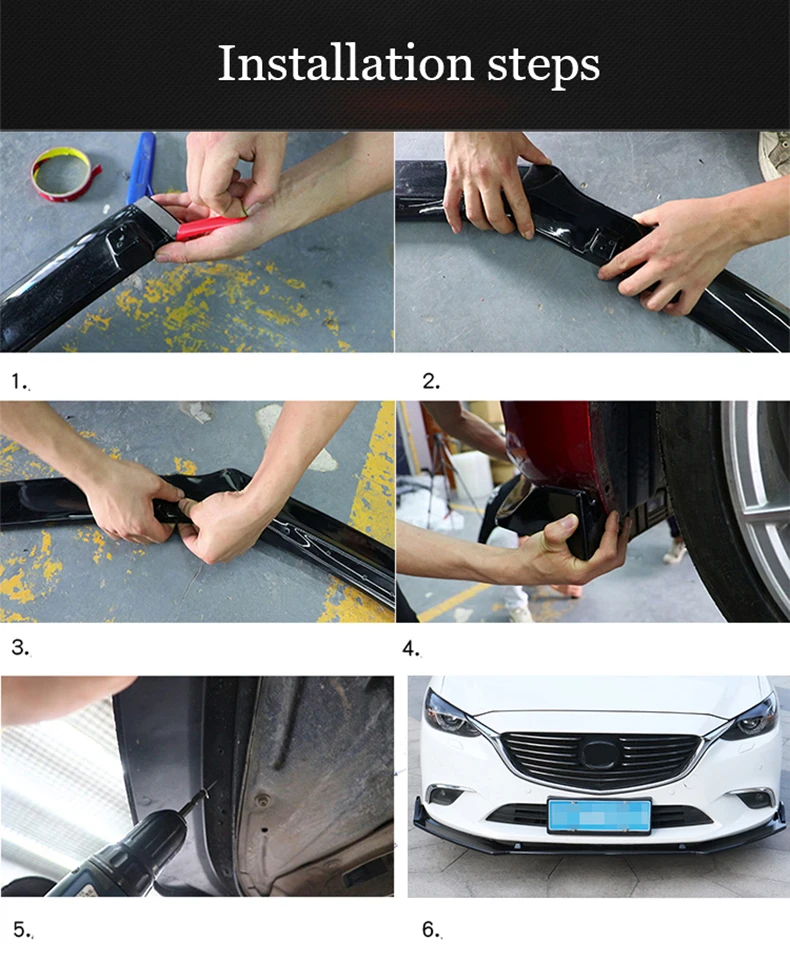 Installation steps

1.

2.

3.

4.

5.

6.